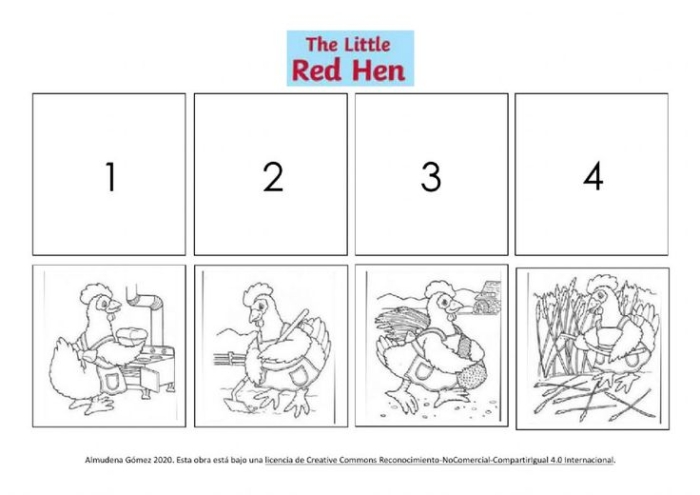 The Little
Red Hen

1

2

3

4

Almudena Gómez 2020. Esta obra está bajo una licencia de Creative Commons Reconocimiento-NoComercial-CompartirIgual 4.0 Internacional.