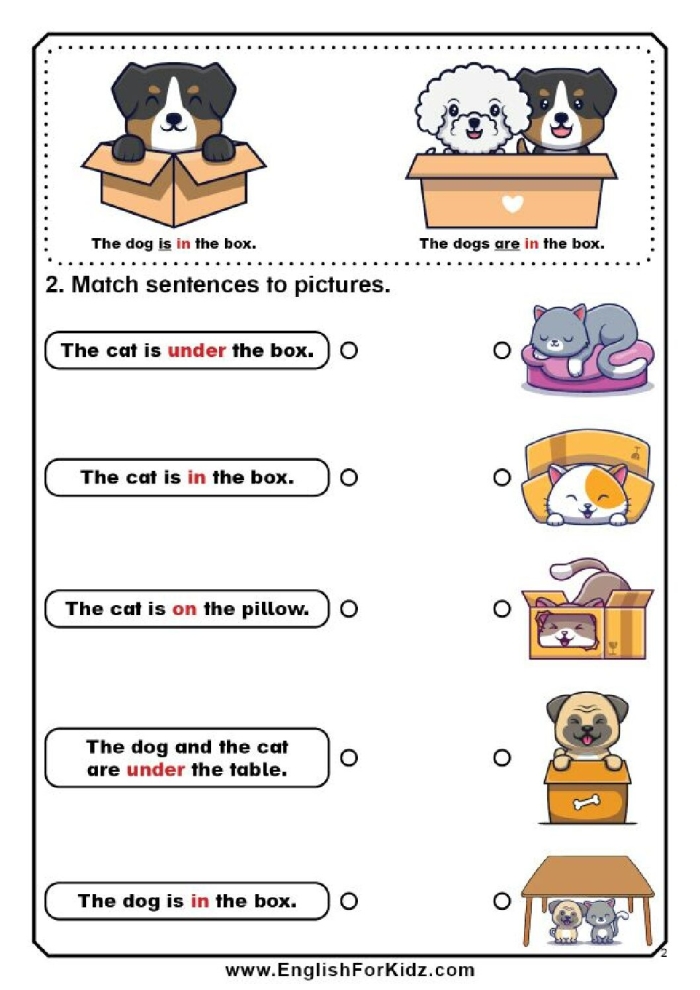 The dog is in the box.

The dogs are in the box.

2. Match sentences to pictures.

The cat is under the box.

The cat is in the box.

The cat is on the pillow.

The dog and the cat are under the table.

The dog is in the box.

2

www.EnglishForKidz.com