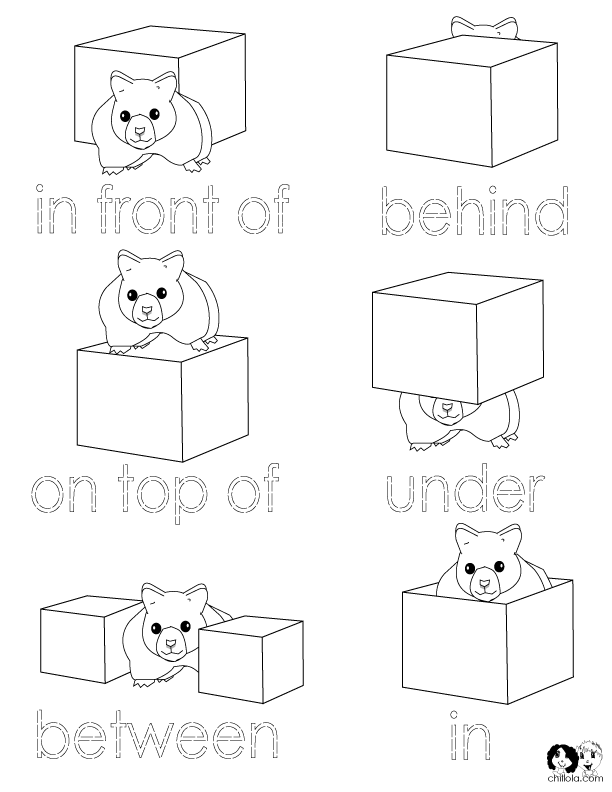 in front of

behind

on top of

under

between

in

chillola.com