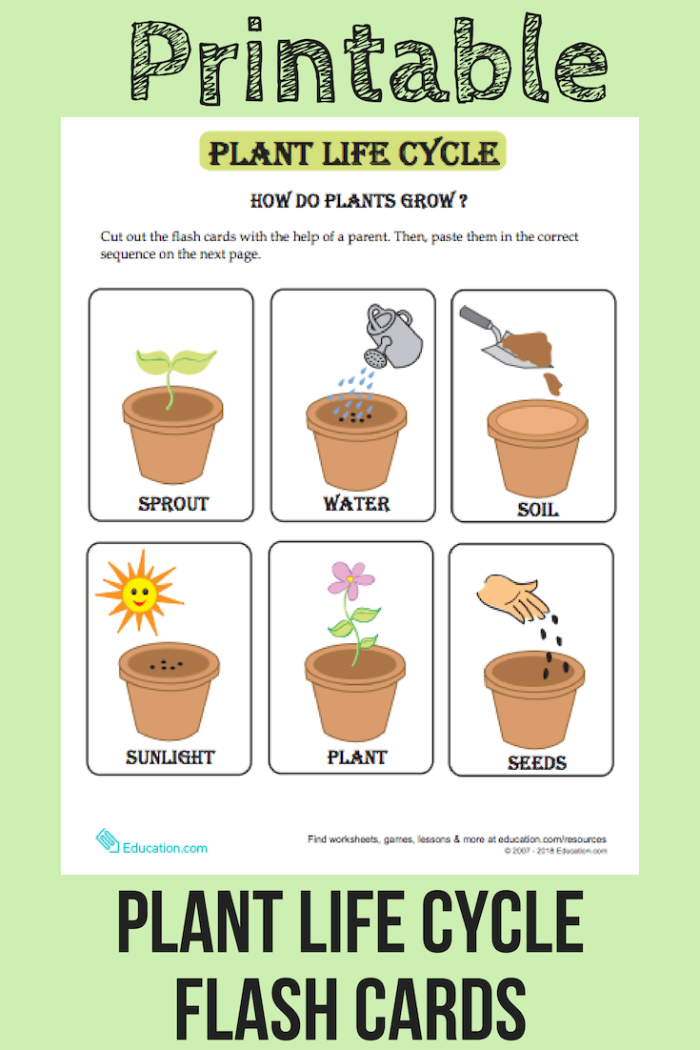 Printable

PLANT LIFE CYCLE

HOW DO PLANTS GROW ?

Cut out the flash cards with the help of a parent. Then, paste them in the correct sequence on the next page.

SPROUT

WATER

SOIL

SUNLIGHT

PLANT

SEEDS

Education.com

Find worksheets, games, lessons & more at education.com/resources
© 2007 - 2018 Education.com

PLANT LIFE CYCLE FLASH CARDS