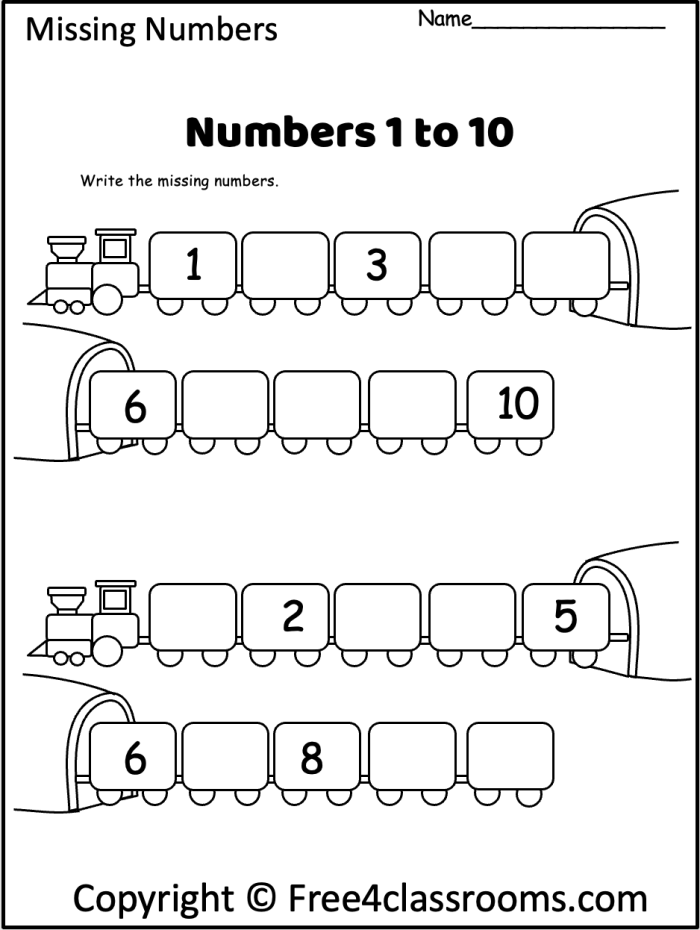 Missing Numbers

Name________________

Numbers 1 to 10

Write the missing numbers.

1

3

6

10

2

5

6

8

Copyright © Free4classrooms.com