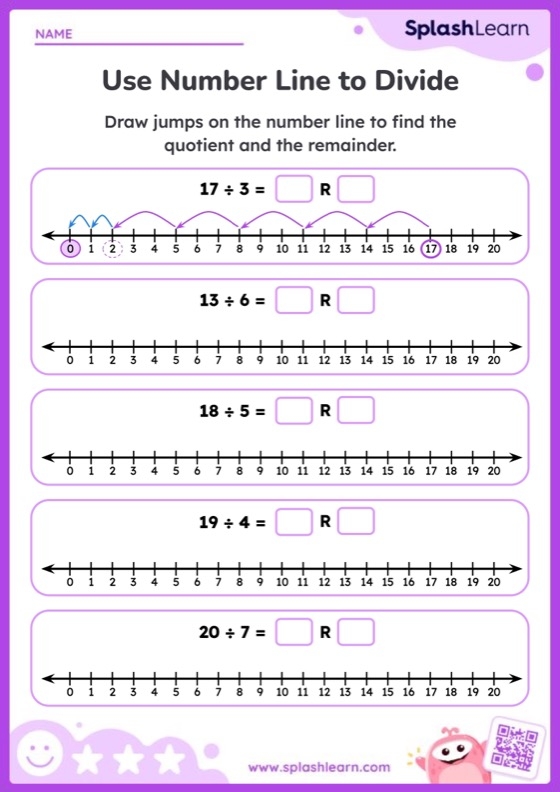 NAME

SplashLearn

Use Number Line to Divide

Draw jumps on the number line to find the quotient and the remainder.

$17 \div 3 =$ R

0 1 2 3 4 5 6 7 8 9 10 11 12 13 14 15 16 17 18 19 20

$13 \div 6 =$ R

0 1 2 3 4 5 6 7 8 9 10 11 12 13 14 15 16 17 18 19 20

$18 \div 5 =$ R

0 1 2 3 4 5 6 7 8 9 10 11 12 13 14 15 16 17 18 19 20

$19 \div 4 =$ R

0 1 2 3 4 5 6 7 8 9 10 11 12 13 14 15 16 17 18 19 20

$20 \div 7 =$ R

0 1 2 3 4 5 6 7 8 9 10 11 12 13 14 15 16 17 18 19 20

www.splashlearn.com