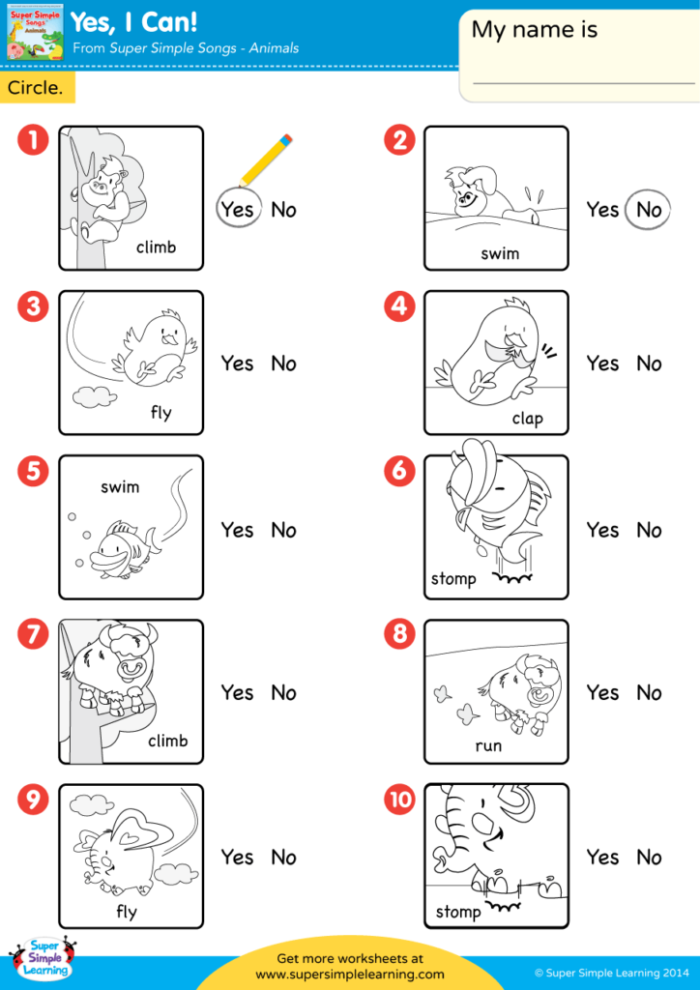 Super Simple Songs Animals

Yes, I Can!
From Super Simple Songs - Animals

My name is

Circle.

1
climb
Yes No

2
swim
Yes No

3
fly
Yes No

4
clap
Yes No

5
swim
Yes No

6
stomp
Yes No

7
climb
Yes No

8
run
Yes No

9
fly
Yes No

10
stomp
Yes No

Super Simple Learning

Get more worksheets at www.supersimplelearning.com

© Super Simple Learning 2014