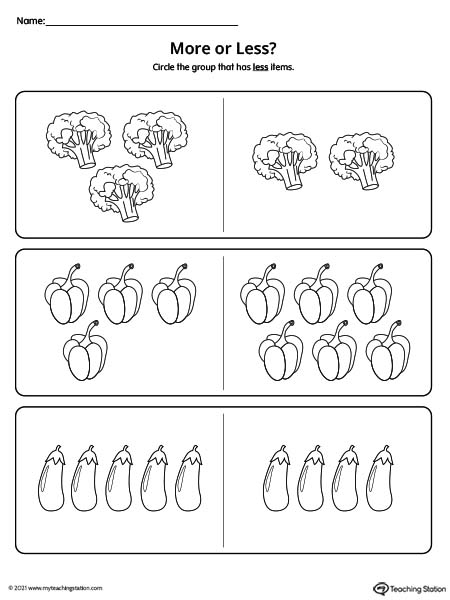 Name:

More or Less?

Circle the group that has less items.

© 2021 www.myteachingstation.com

Teaching Station