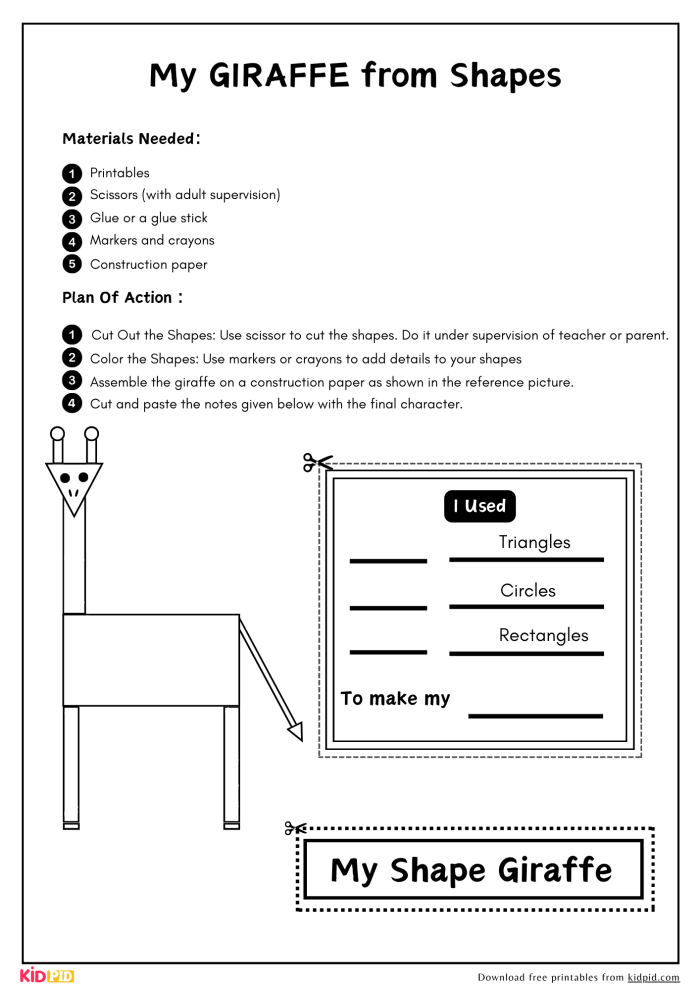 My GIRAFFE from Shapes

Materials Needed:

1 Printables
2 Scissors (with adult supervision)
3 Glue or a glue stick
4 Markers and crayons
5 Construction paper

Plan Of Action :

1 Cut Out the Shapes: Use scissor to cut the shapes. Do it under supervision of teacher or parent.
2 Color the Shapes: Use markers or crayons to add details to your shapes
3 Assemble the giraffe on a construction paper as shown in the reference picture.
4 Cut and paste the notes given below with the final character.

I Used

Triangles

Circles

Rectangles

To make my

My Shape Giraffe

KIDPID

Download free printables from kidpid.com