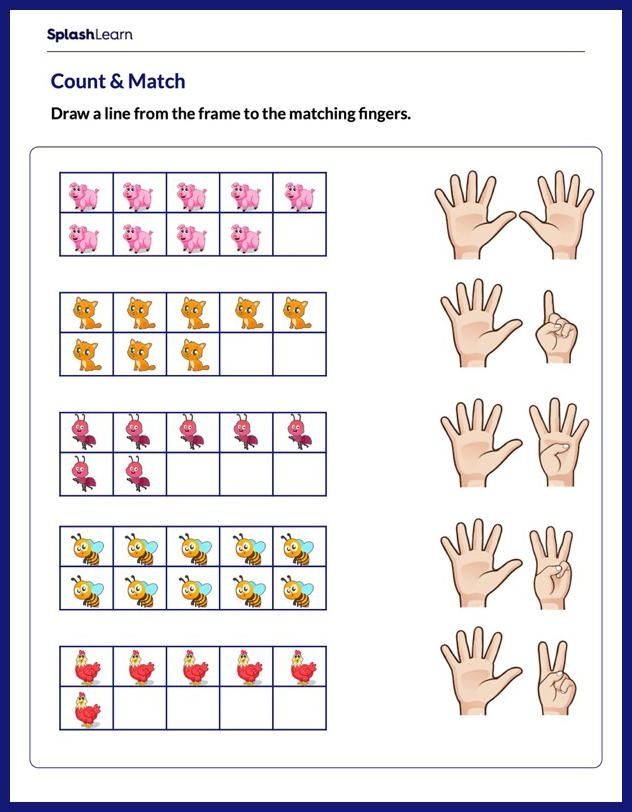 SplashLearn

Count & Match

Draw a line from the frame to the matching fingers.