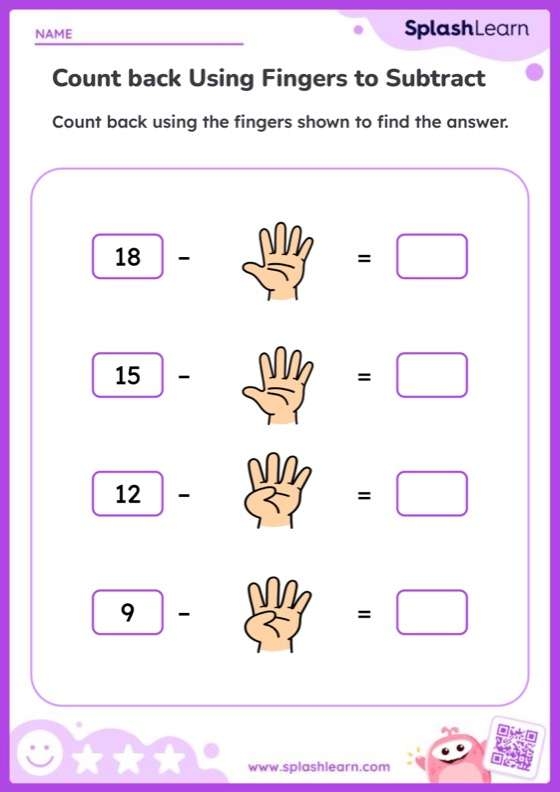 NAME

SplashLearn

Count back Using Fingers to Subtract

Count back using the fingers shown to find the answer.

18 - =

15 - =

12 - =

9 - =

www.splashlearn.com