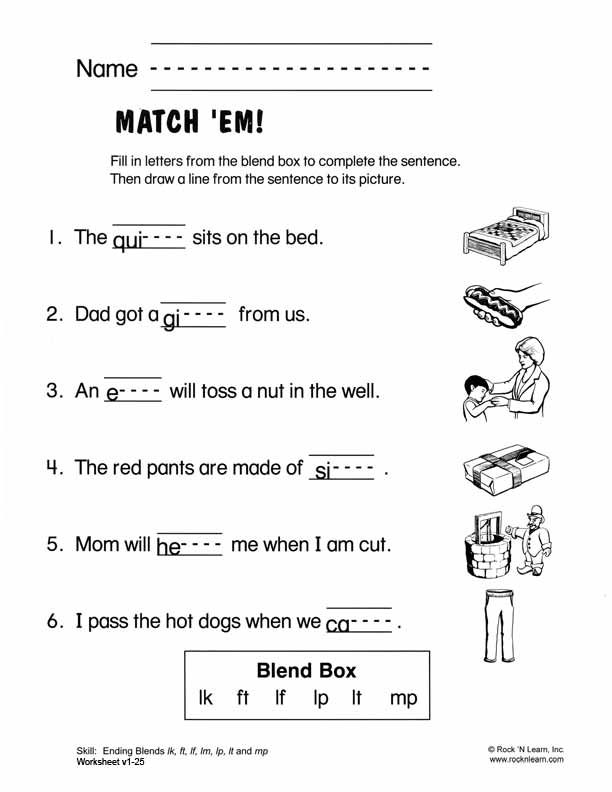 Name

MATCH 'EM!

Fill in letters from the blend box to complete the sentence. Then draw a line from the sentence to its picture.

1. The qui---- sits on the bed.

2. Dad got a gi---- from us.

3. An e---- will toss a nut in the well.

4. The red pants are made of si---- .

5. Mom will he---- me when I am cut.

6. I pass the hot dogs when we ca---- .

Blend Box

lk ft lf lp lt mp

Skill: Ending Blends lk, ft, lf, lm, lp, lt and mp
Worksheet v1-25

© Rock 'N Learn, Inc.
www.rocknlearn.com