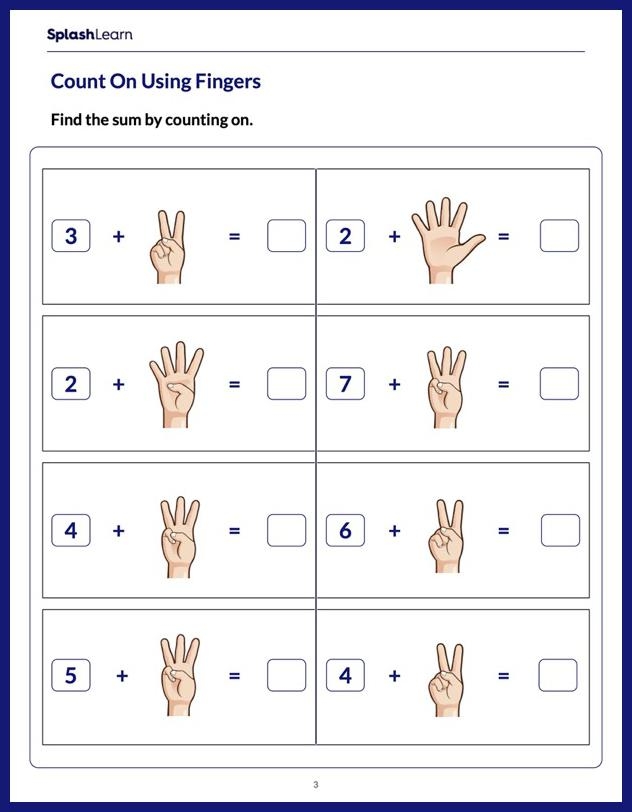 SplashLearn

Count On Using Fingers

Find the sum by counting on.

3 + =

2 + =

2 + =

7 + =

4 + =

6 + =

5 + =

4 + =

3