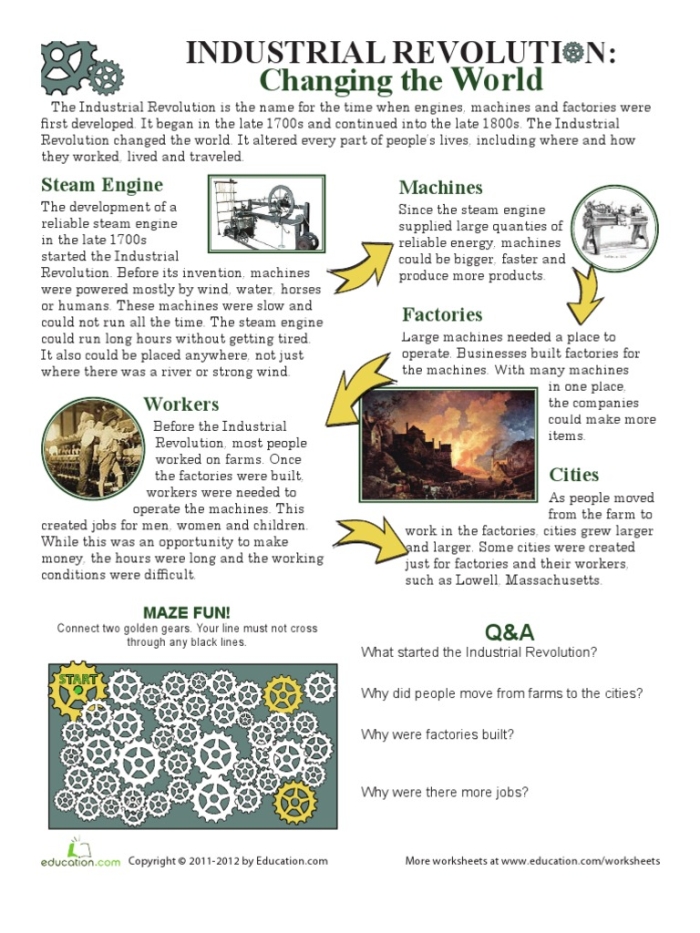 INDUSTRIAL REVOLUTION: Changing the World

The Industrial Revolution is the name for the time when engines, machines and factories were first developed. It began in the late 1700s and continued into the late 1800s. The Industrial Revolution changed the world. It altered every part of people's lives, including where and how they worked, lived and traveled.

Steam Engine

The development of a reliable steam engine in the late 1700s started the Industrial Revolution. Before its invention, machines were powered mostly by wind, water, horses or humans. These machines were slow and could not run all the time. The steam engine could run long hours without getting tired. It also could be placed anywhere, not just where there was a river or strong wind.

Machines

Since the steam engine supplied large quanties of reliable energy, machines could be bigger, faster and produce more products.

Factories

Large machines needed a place to operate. Businesses built factories for the machines. With many machines in one place, the companies could make more items.

Workers

Before the Industrial Revolution, most people worked on farms. Once the factories were built, workers were needed to operate the machines. This created jobs for men, women and children. While this was an opportunity to make money, the hours were long and the working conditions were difficult.

Cities

As people moved from the farm to work in the factories, cities grew larger and larger. Some cities were created just for factories and their workers, such as Lowell, Massachusetts.

MAZE FUN!

Connect two golden gears. Your line must not cross through any black lines.

START

Q&A

What started the Industrial Revolution?

Why did people move from farms to the cities?

Why were factories built?

Why were there more jobs?

education.com Copyright © 2011-2012 by Education.com

More worksheets at www.education.com/worksheets