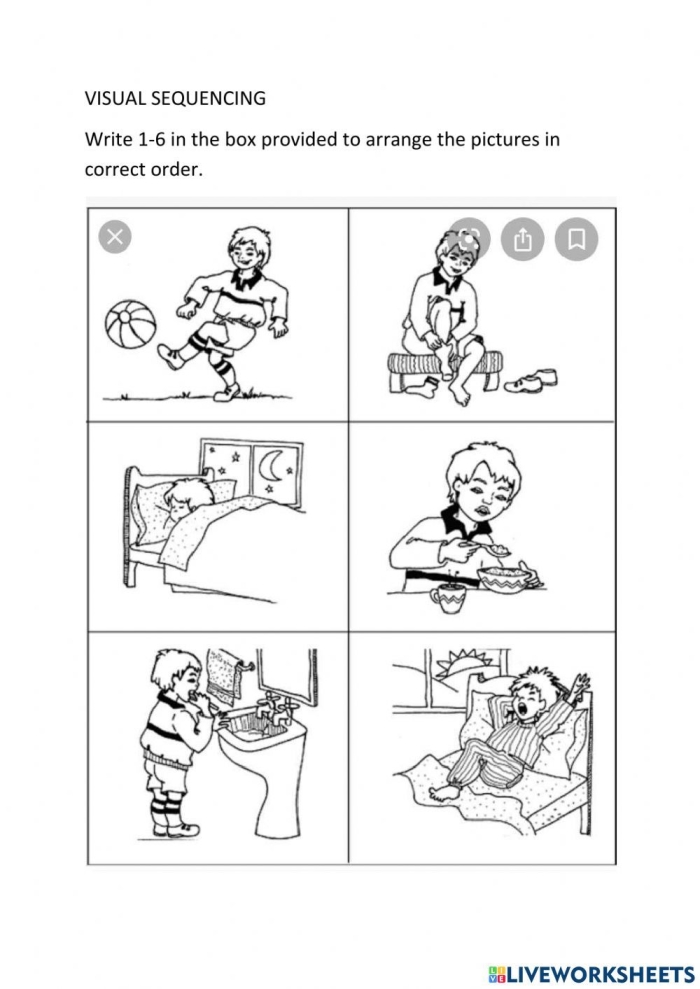 VISUAL SEQUENCING

Write 1-6 in the box provided to arrange the pictures in correct order.

LIVEWORKSHEETS