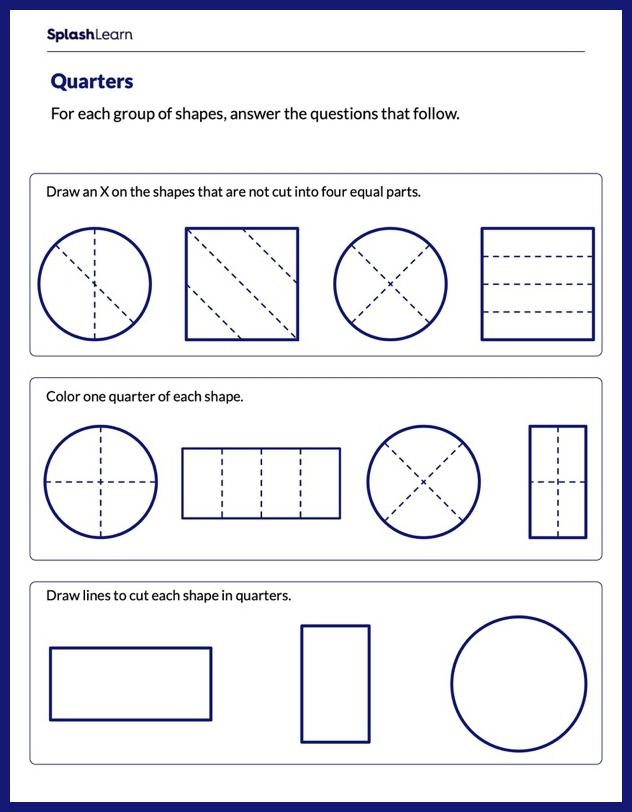 SplashLearn

Quarters

For each group of shapes, answer the questions that follow.

Draw an X on the shapes that are not cut into four equal parts.

Color one quarter of each shape.

Draw lines to cut each shape in quarters.