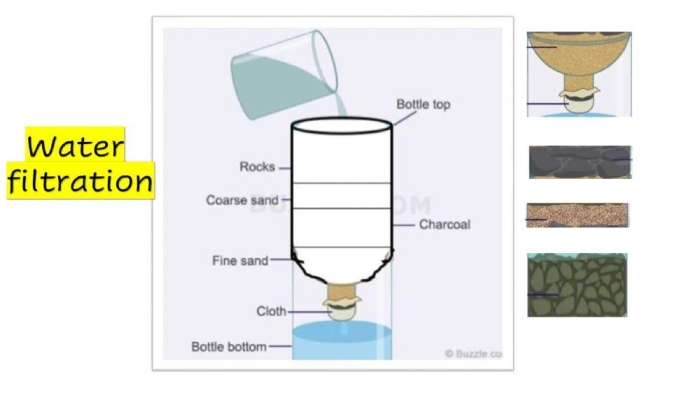 Water filtration

Bottle top
Rocks
Coarse sand
Charcoal
Fine sand
Cloth
Bottle bottom
© Buzzle.co