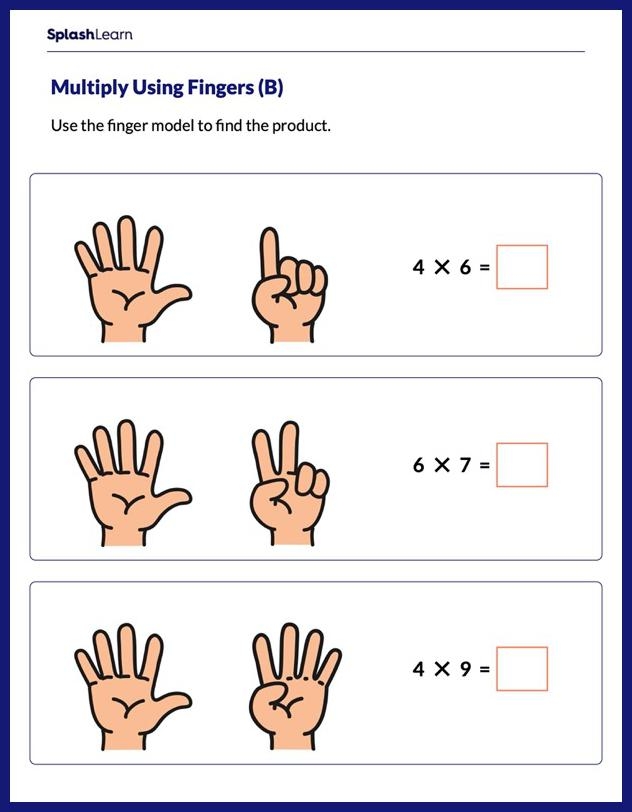 SplashLearn

Multiply Using Fingers (B)

Use the finger model to find the product.

$4 \times 6 =$

$6 \times 7 =$

$4 \times 9 =$