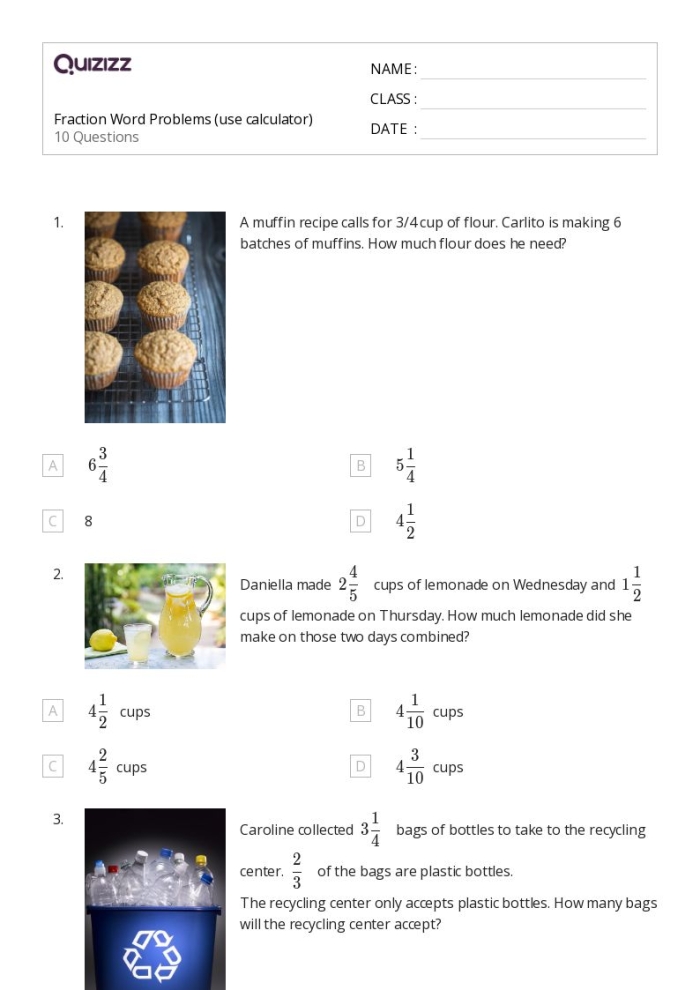 Quizizz

Fraction Word Problems (use calculator)
10 Questions

NAME :
CLASS :
DATE :

1. A muffin recipe calls for 3/4 cup of flour. Carlito is making 6 batches of muffins. How much flour does he need?

A $6\frac{3}{4}$

B $5\frac{1}{4}$

C 8

D $4\frac{1}{2}$

2. Daniella made $2\frac{4}{5}$ cups of lemonade on Wednesday and $1\frac{1}{2}$ cups of lemonade on Thursday. How much lemonade did she make on those two days combined?

A $4\frac{1}{2}$ cups

B $4\frac{1}{10}$ cups

C $4\frac{2}{5}$ cups

D $4\frac{3}{10}$ cups

3. Caroline collected $3\frac{1}{4}$ bags of bottles to take to the recycling center. $\frac{2}{3}$ of the bags are plastic bottles.
The recycling center only accepts plastic bottles. How many bags will the recycling center accept?