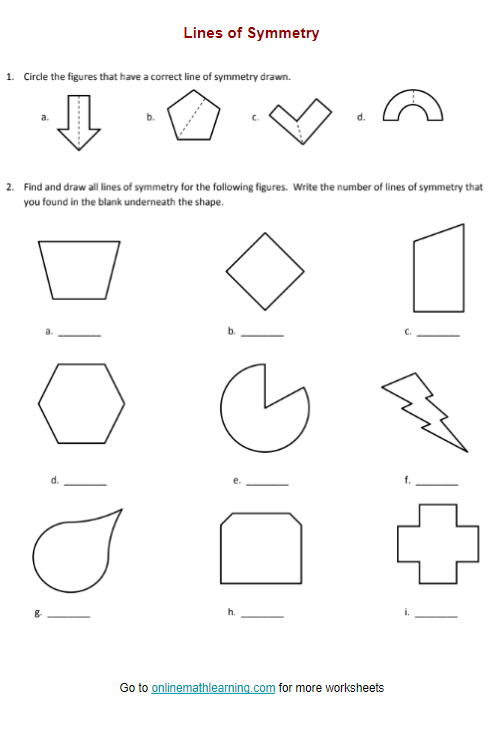 Lines of Symmetry

1. Circle the figures that have a correct line of symmetry drawn.

a. b. c. d.

2. Find and draw all lines of symmetry for the following figures. Write the number of lines of symmetry that you found in the blank underneath the shape.

a. ________ b. ________ c. ________

d. ________ e. ________ f. ________

g. ________ h. ________ i. ________

Go to onlinemathlearning.com for more worksheets