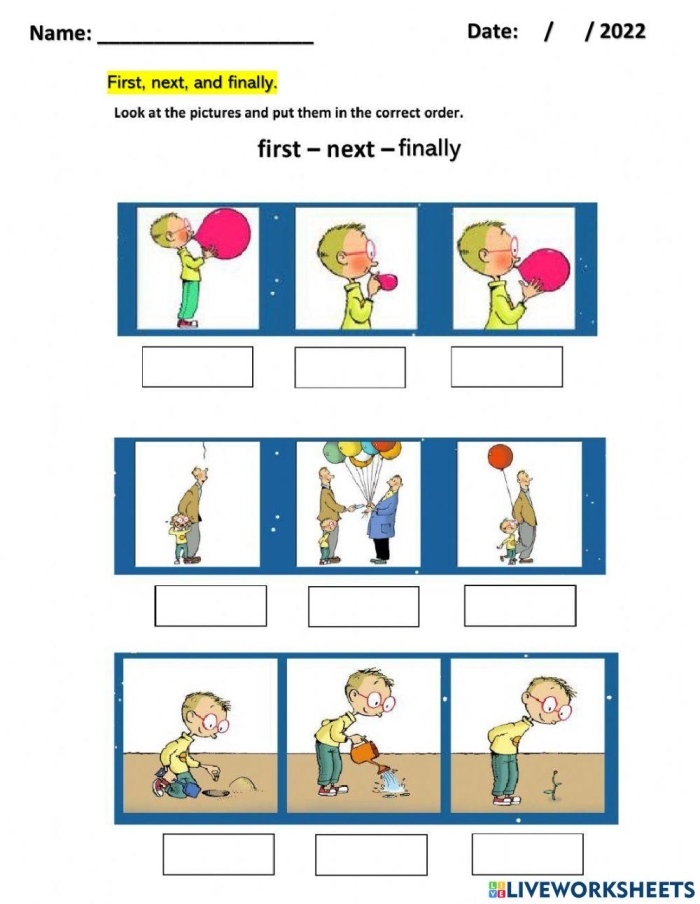 Name: ____________________ Date: / / 2022

First, next, and finally.

Look at the pictures and put them in the correct order.

first – next – finally

LIVEWORKSHEETS