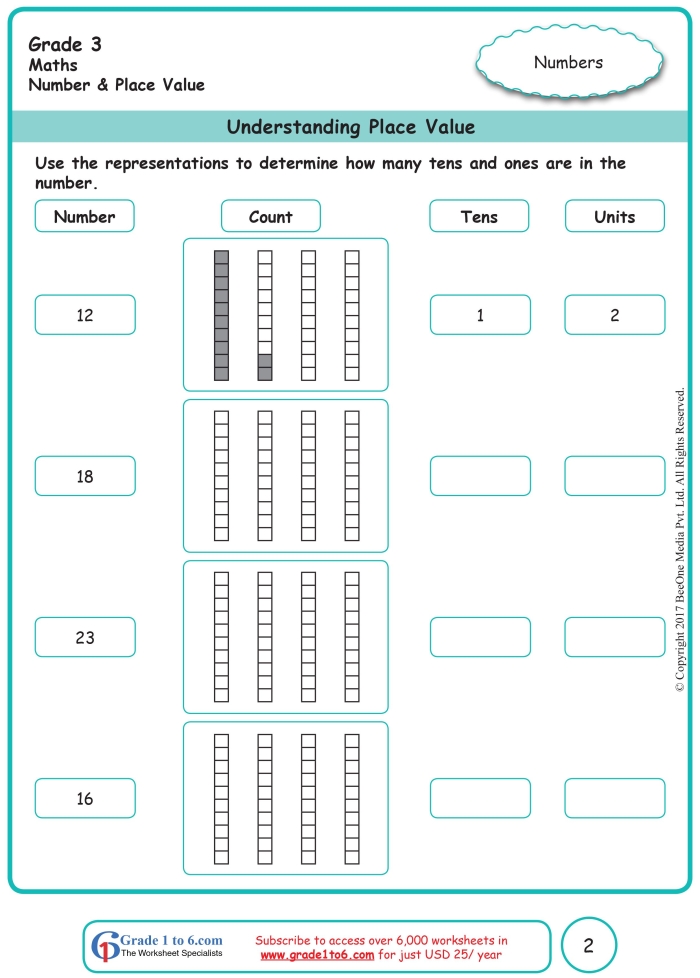 Grade 3
Maths
Number & Place Value

Numbers

Understanding Place Value

Use the representations to determine how many tens and ones are in the number.

| Number | Count | Tens | Units |
|---|---|---|---|
| 12 | | 1 | 2 |
| 18 | | | |
| 23 | | | |
| 16 | | | |

© Copyright 2017 BeeOne Media Pvt. Ltd. All Rights Reserved.

Grade 1 to 6.com
The Worksheet Specialists

Subscribe to access over 6,000 worksheets in www.grade1to6.com for just USD 25/ year

2