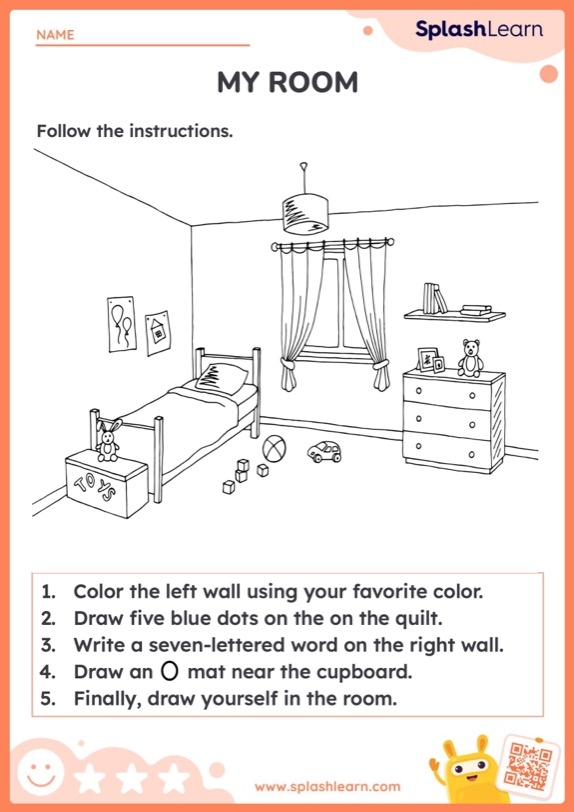 NAME

SplashLearn

MY ROOM

Follow the instructions.

TOYS

1. Color the left wall using your favorite color.
2. Draw five blue dots on the on the quilt.
3. Write a seven-lettered word on the right wall.
4. Draw an O mat near the cupboard.
5. Finally, draw yourself in the room.

www.splashlearn.com