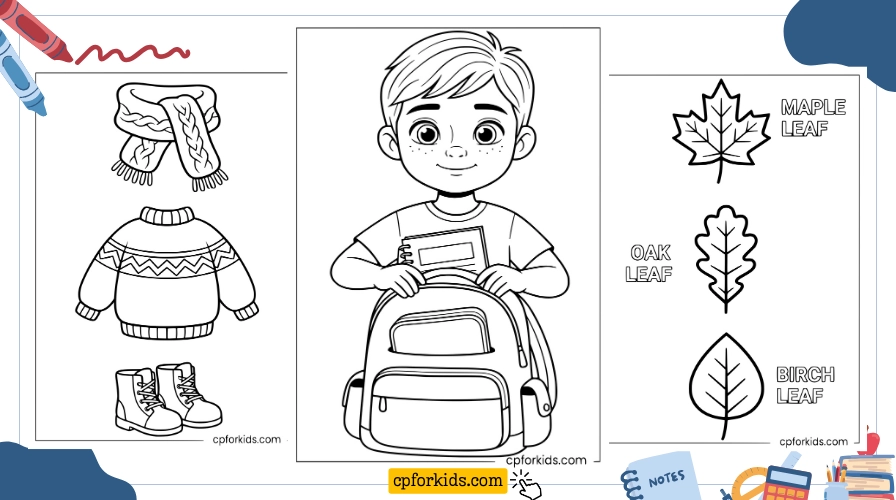 cpforkids.com

cpforkids.com

MAPLE LEAF

OAK LEAF

BIRCH LEAF

cpforkids.com

cpforkids.com

NOTES