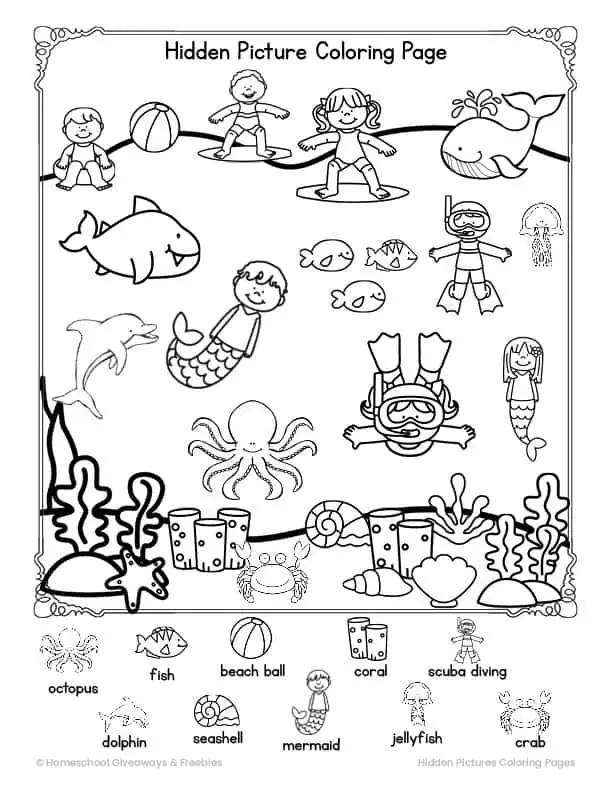 Hidden Picture Coloring Page

octopus
fish
beach ball
coral
scuba diving
dolphin
seashell
mermaid
jellyfish
crab

© Homeschool Giveaways & Freebies
Hidden Pictures Coloring Pages