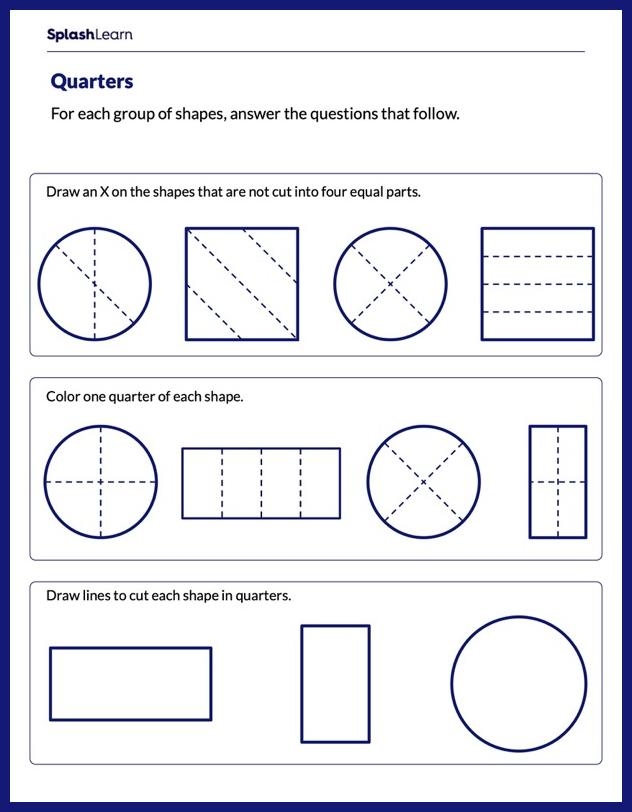 SplashLearn

Quarters

For each group of shapes, answer the questions that follow.

Draw an X on the shapes that are not cut into four equal parts.

Color one quarter of each shape.

Draw lines to cut each shape in quarters.