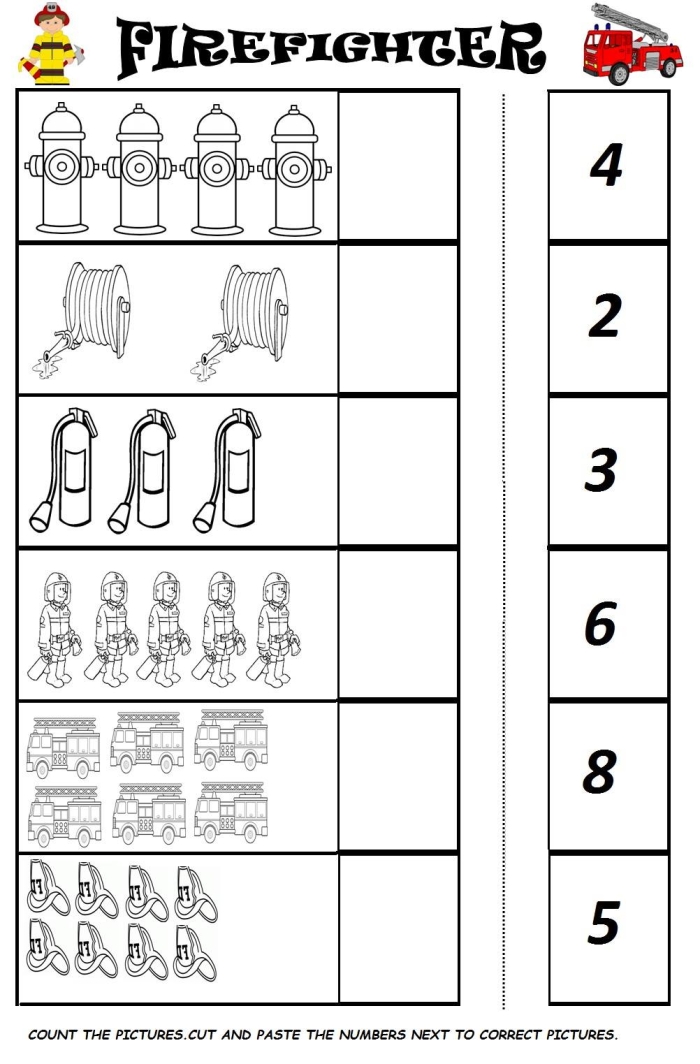 FIREFIGHTER

4

2

3

6

8

5

COUNT THE PICTURES.CUT AND PASTE THE NUMBERS NEXT TO CORRECT PICTURES.