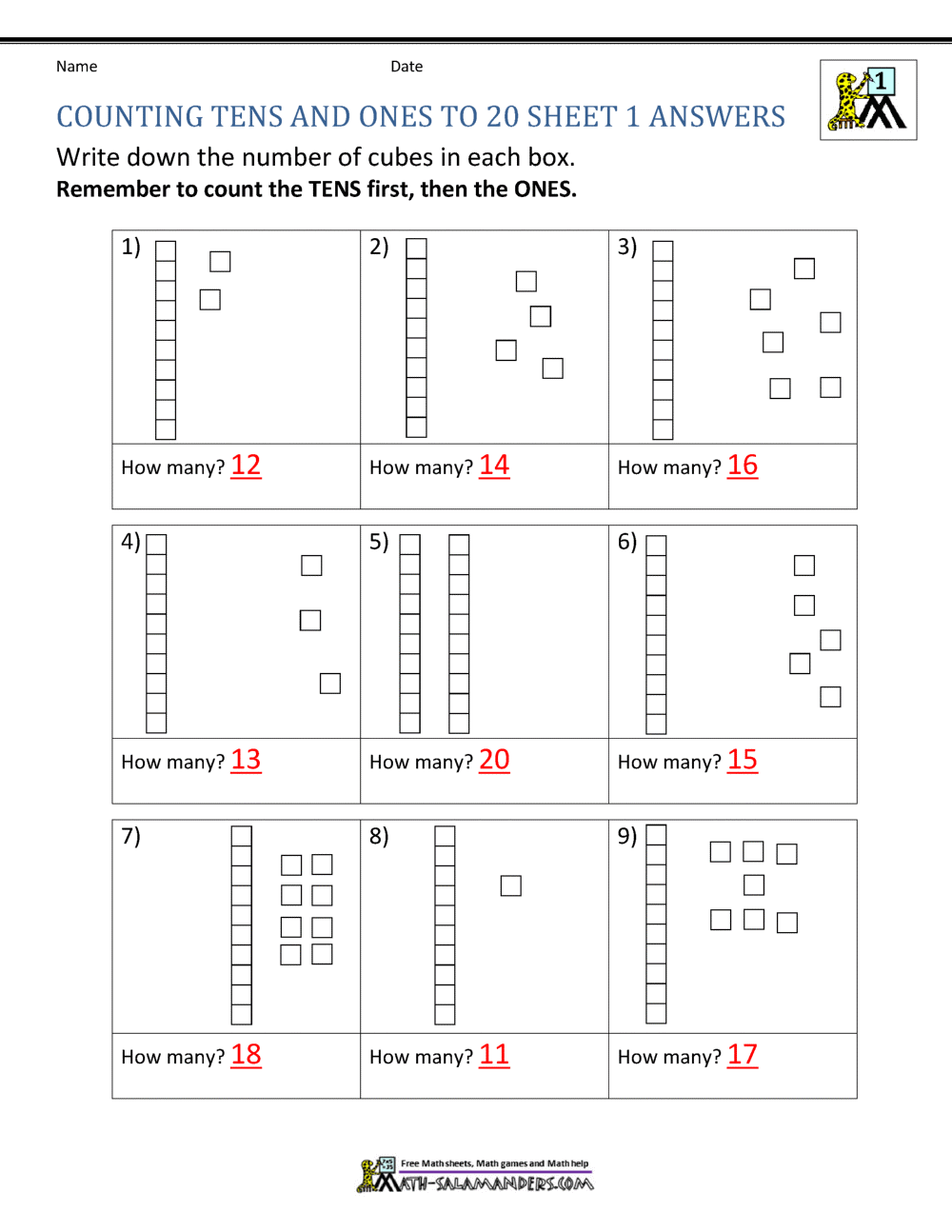 Name Date

1

COUNTING TENS AND ONES TO 20 SHEET 1 ANSWERS

Write down the number of cubes in each box.

**Remember to count the TENS first, then the ONES.**

| 1) | 2) | 3) |
|---|---|---|
| How many? 12 | How many? 14 | How many? 16 |

| 4) | 5) | 6) |
|---|---|---|
| How many? 13 | How many? 20 | How many? 15 |

| 7) | 8) | 9) |
|---|---|---|
| How many? 18 | How many? 11 | How many? 17 |

Free Math sheets, Math games and Math help
MATH-SALAMANDERS.COM