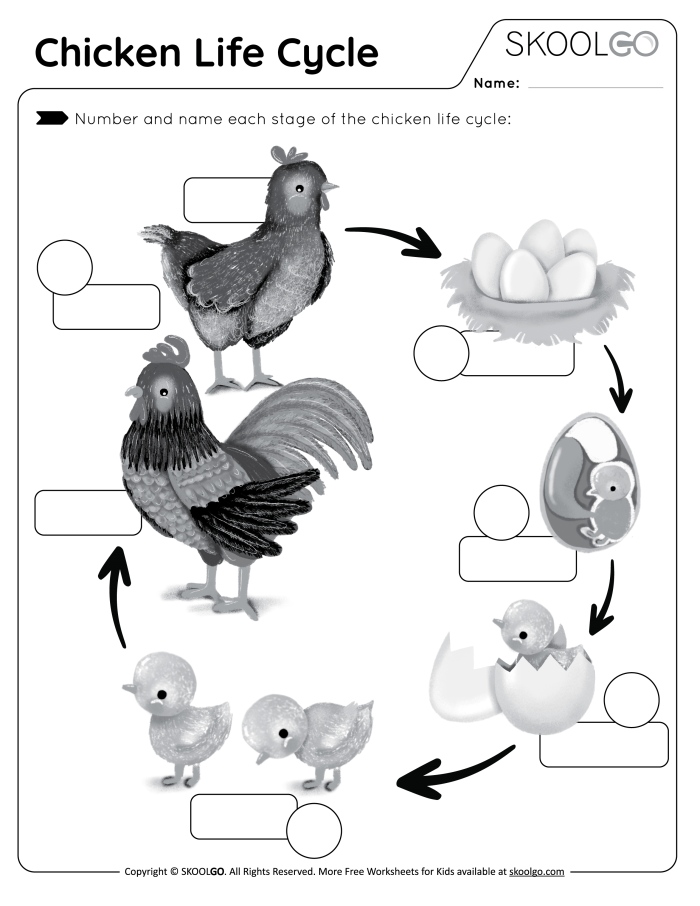 Chicken Life Cycle

SKOOLGO

Name:

Number and name each stage of the chicken life cycle:

Copyright © SKOOLGO. All Rights Reserved. More Free Worksheets for Kids available at skoolgo.com