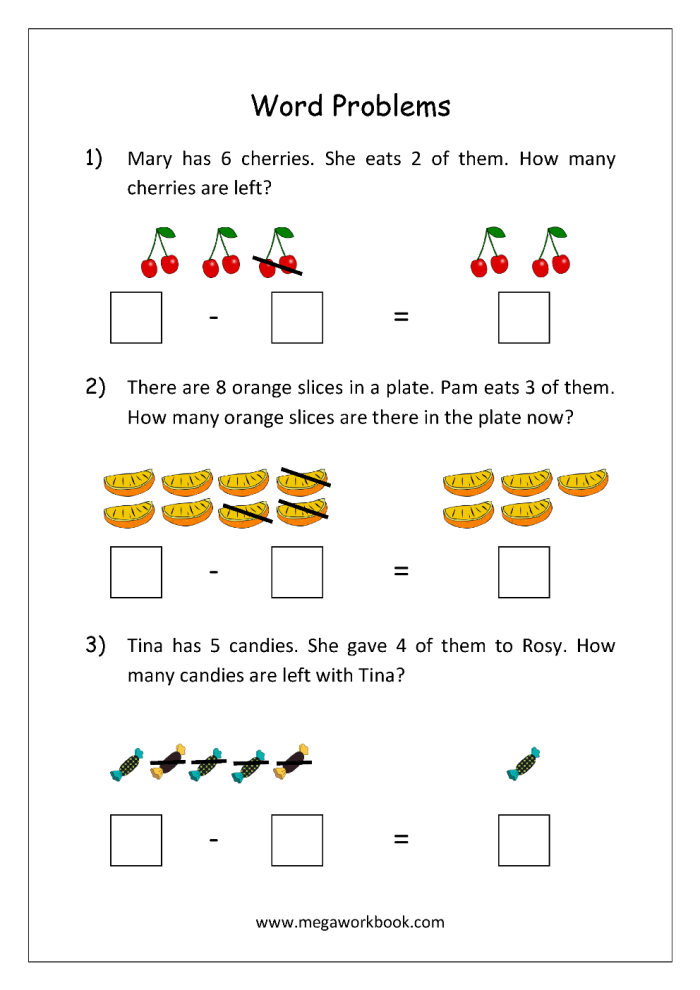 Word Problems

1) Mary has 6 cherries. She eats 2 of them. How many cherries are left?

- =

2) There are 8 orange slices in a plate. Pam eats 3 of them. How many orange slices are there in the plate now?

- =

3) Tina has 5 candies. She gave 4 of them to Rosy. How many candies are left with Tina?

- =

www.megaworkbook.com