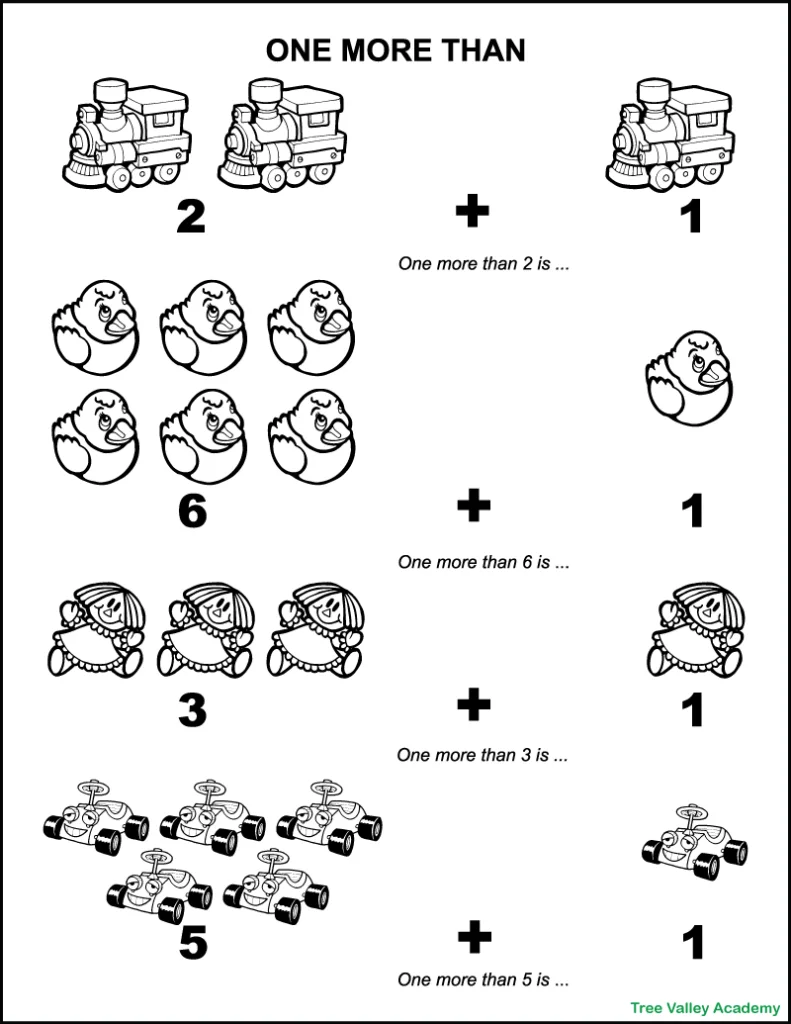 ONE MORE THAN

2 + 1

One more than 2 is ...

6 + 1

One more than 6 is ...

3 + 1

One more than 3 is ...

5 + 1

One more than 5 is ...

Tree Valley Academy