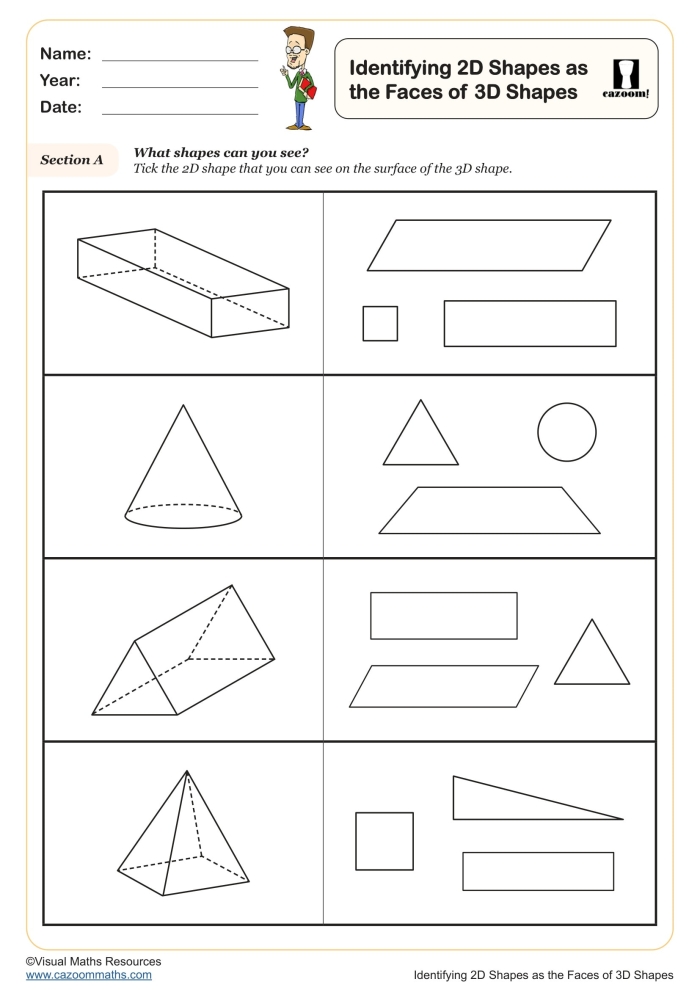 Name:
Year:
Date:

Identifying 2D Shapes as the Faces of 3D Shapes

cazoom!

Section A

What shapes can you see?
Tick the 2D shape that you can see on the surface of the 3D shape.

©Visual Maths Resources
www.cazoommaths.com

Identifying 2D Shapes as the Faces of 3D Shapes