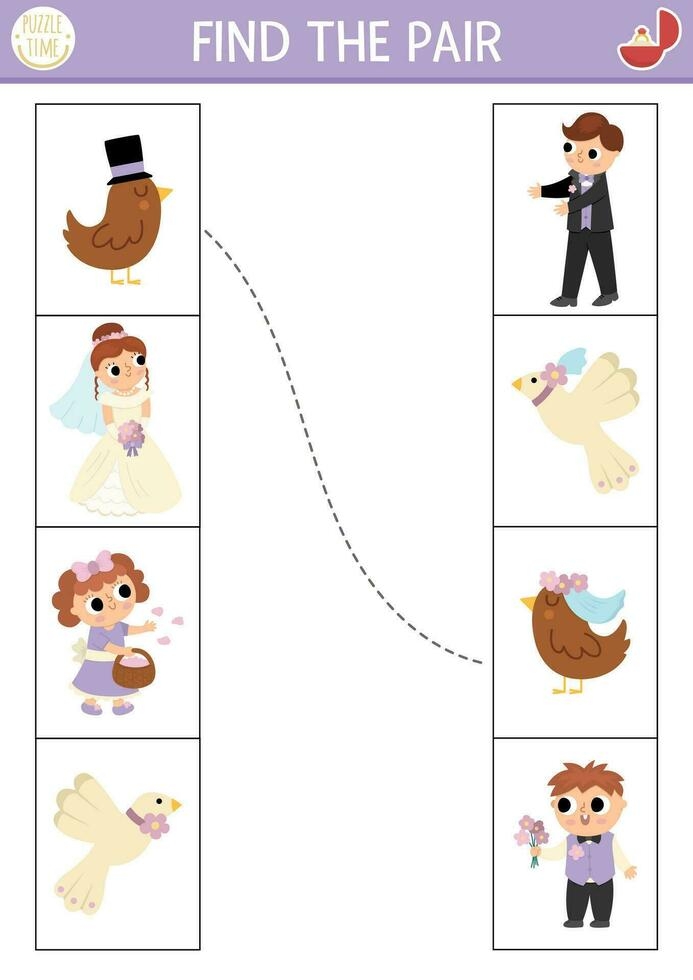 PUZZLE TIME

FIND THE PAIR