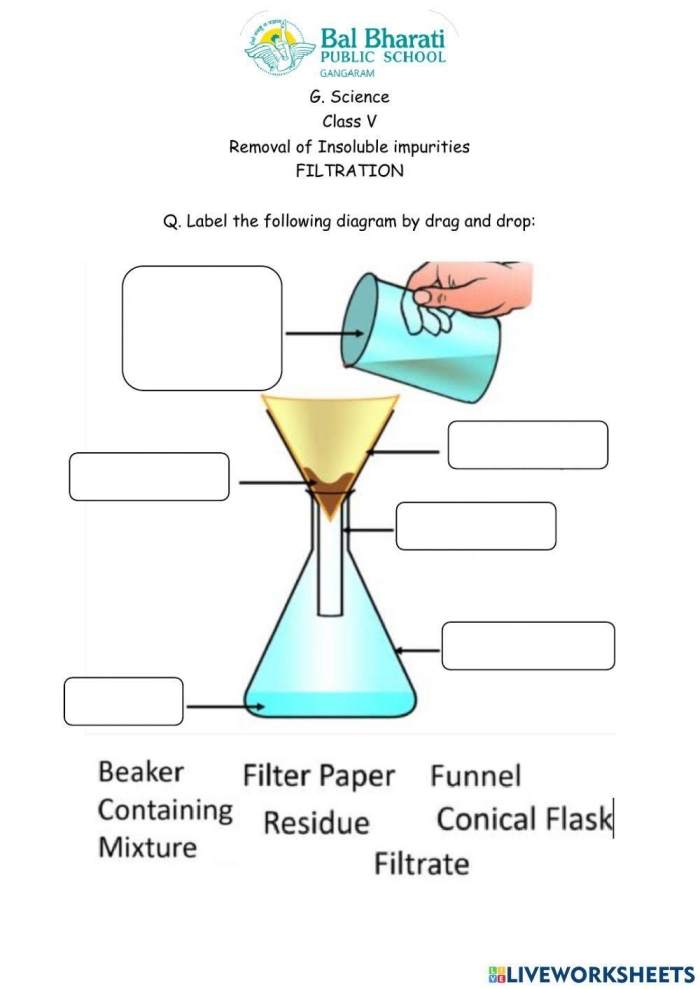 Bal Bharati
PUBLIC SCHOOL
GANGARAM

G. Science
Class V
Removal of Insoluble impurities
FILTRATION

Q. Label the following diagram by drag and drop:

Beaker Containing Mixture

Filter Paper

Funnel

Residue

Conical Flask

Filtrate

LIVEWORKSHEETS