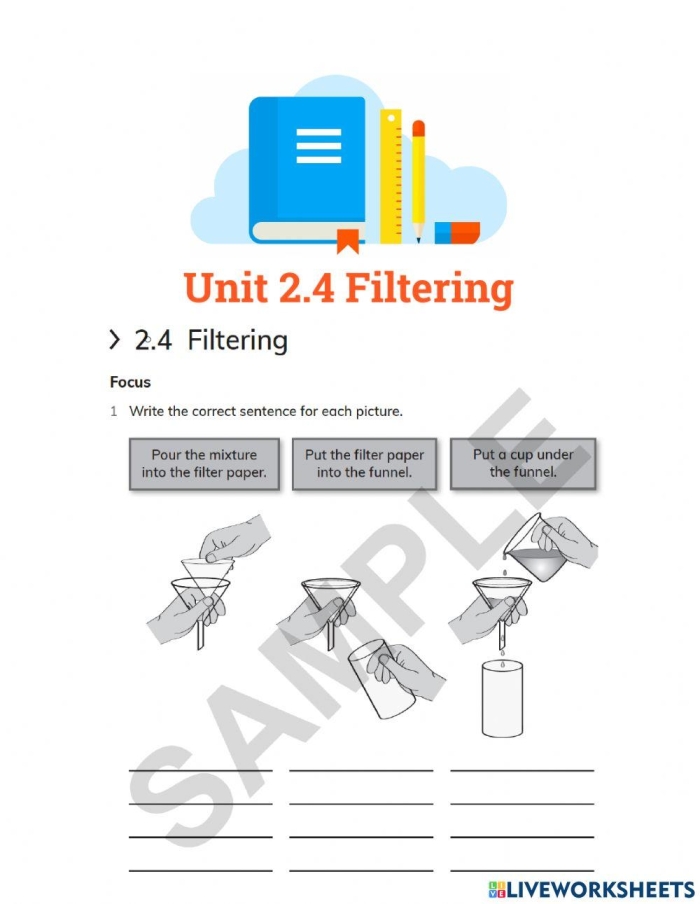 Unit 2.4 Filtering

> 2.4 Filtering

Focus

1 Write the correct sentence for each picture.

Pour the mixture into the filter paper.

Put the filter paper into the funnel.

Put a cup under the funnel.

SAMPLE

LIVEWORKSHEETS