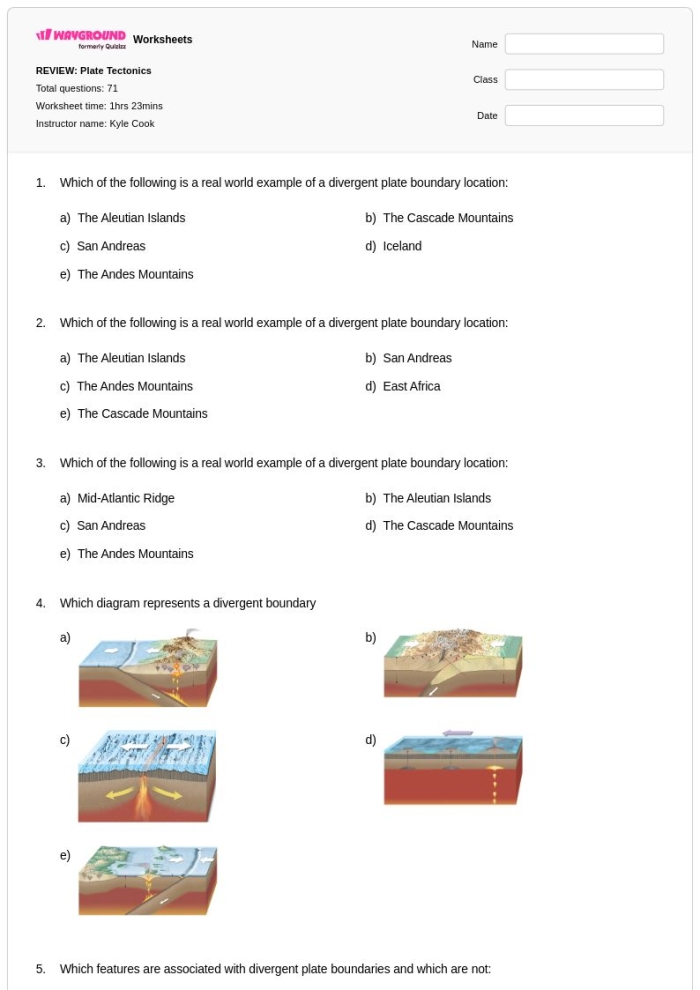 WAYGROUND formerly Quizizz Worksheets

REVIEW: Plate Tectonics
Total questions: 71
Worksheet time: 1hrs 23mins
Instructor name: Kyle Cook

Name
Class
Date

1. Which of the following is a real world example of a divergent plate boundary location:

a) The Aleutian Islands
b) The Cascade Mountains
c) San Andreas
d) Iceland
e) The Andes Mountains

2. Which of the following is a real world example of a divergent plate boundary location:

a) The Aleutian Islands
b) San Andreas
c) The Andes Mountains
d) East Africa
e) The Cascade Mountains

3. Which of the following is a real world example of a divergent plate boundary location:

a) Mid-Atlantic Ridge
b) The Aleutian Islands
c) San Andreas
d) The Cascade Mountains
e) The Andes Mountains

4. Which diagram represents a divergent boundary

a)
b)
c)
d)
e)

5. Which features are associated with divergent plate boundaries and which are not: