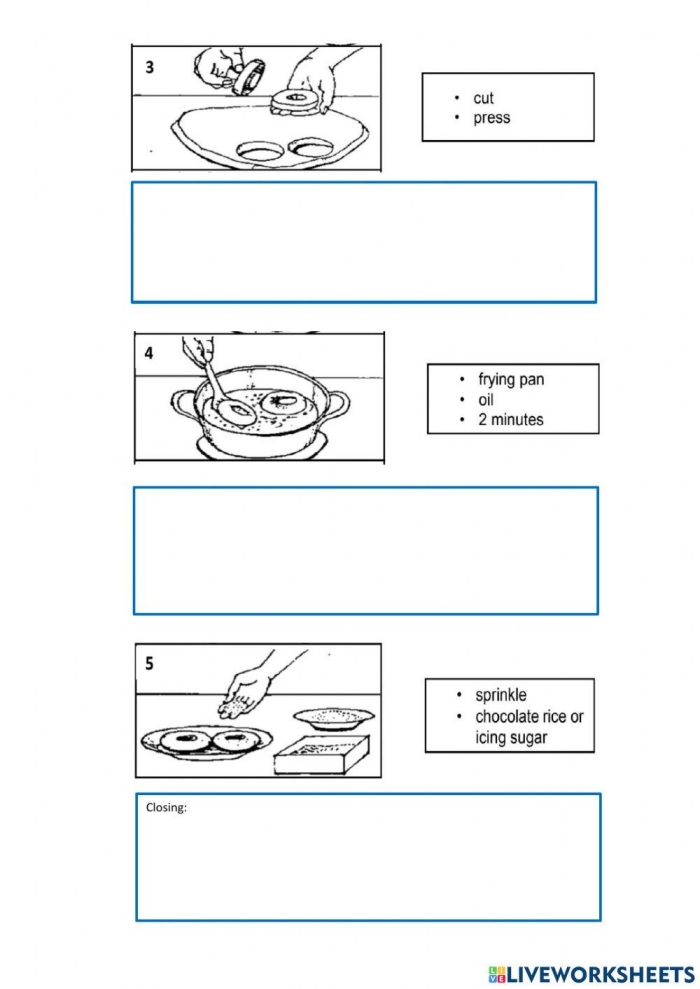 3

• cut
• press

4

• frying pan
• oil
• 2 minutes

5

• sprinkle
• chocolate rice or icing sugar

Closing:

LIVEWORKSHEETS