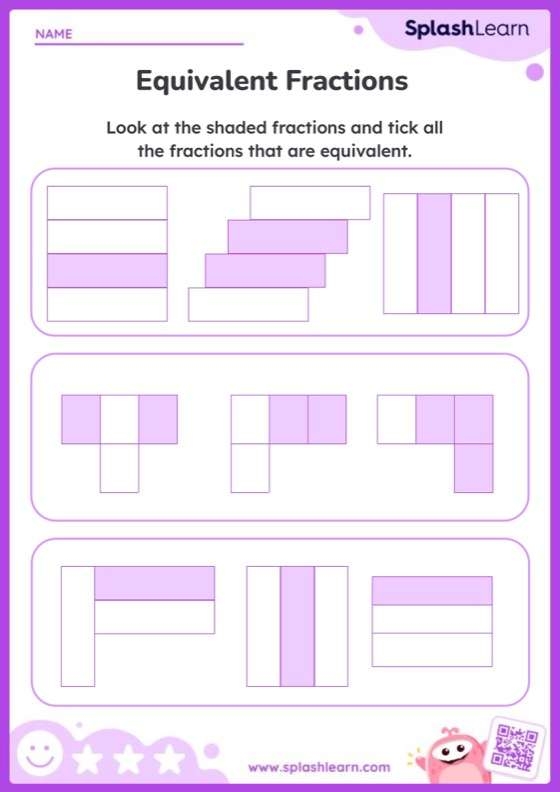 NAME

SplashLearn

Equivalent Fractions

Look at the shaded fractions and tick all the fractions that are equivalent.

www.splashlearn.com