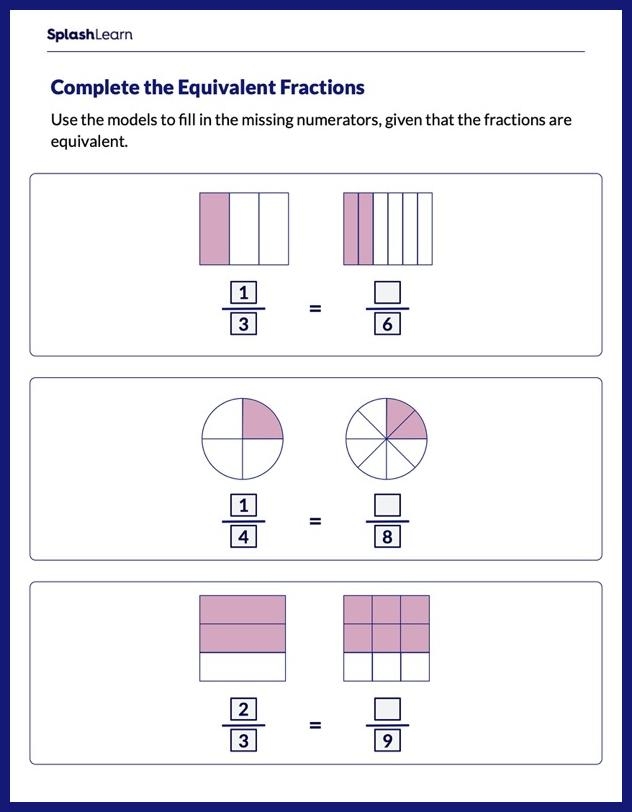 SplashLearn

Complete the Equivalent Fractions

Use the models to fill in the missing numerators, given that the fractions are equivalent.

$\frac{1}{3} = \frac{\square}{6}$

$\frac{1}{4} = \frac{\square}{8}$

$\frac{2}{3} = \frac{\square}{9}$