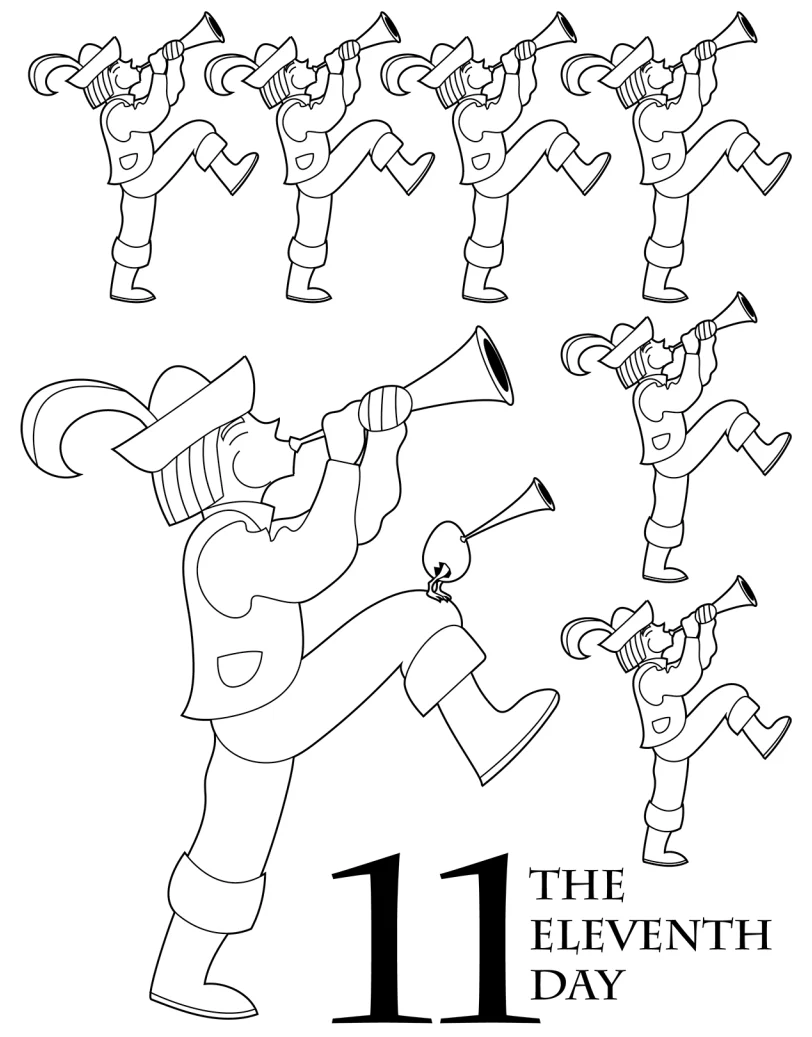 11 THE ELEVENTH DAY