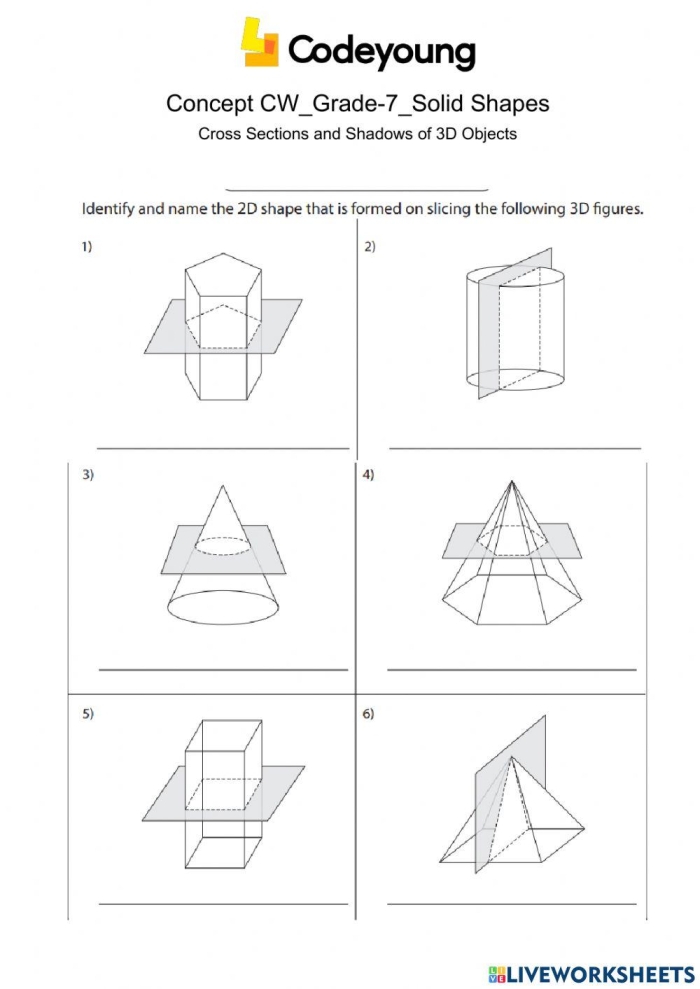 Codeyoung

Concept CW_Grade-7_Solid Shapes

Cross Sections and Shadows of 3D Objects

Identify and name the 2D shape that is formed on slicing the following 3D figures.

1)

2)

3)

4)

5)

6)

LIVEWORKSHEETS