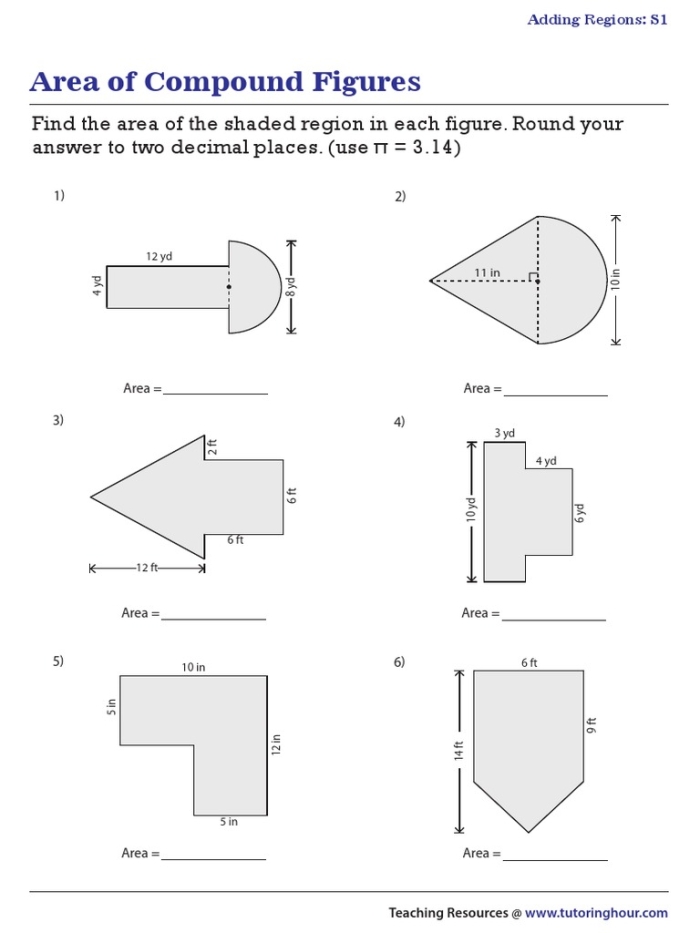 Adding Regions: S1

Area of Compound Figures

Find the area of the shaded region in each figure. Round your answer to two decimal places. (use $\pi = 3.14$)

1)

12 yd

4 yd

8 yd

Area = ______________

2)

11 in

10 in

Area = ______________

3)

2 ft

6 ft

6 ft

12 ft

Area = ______________

4)

3 yd

4 yd

10 yd

6 yd

Area = ______________

5)

10 in

5 in

12 in

5 in

Area = ______________

6)

6 ft

14 ft

9 ft

Area = ______________

Teaching Resources @ www.tutoringhour.com