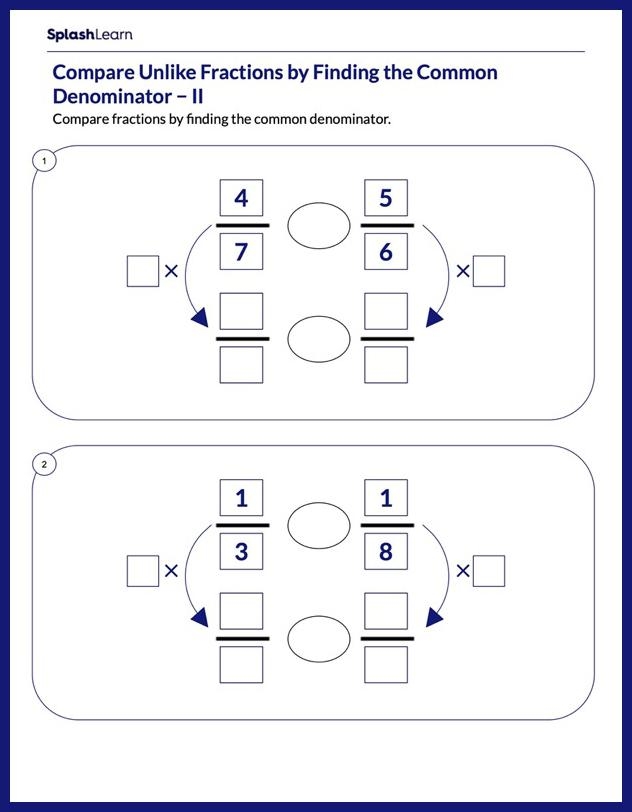 SplashLearn

Compare Unlike Fractions by Finding the Common Denominator – II

Compare fractions by finding the common denominator.

1

$\frac{4}{7}$ $\frac{5}{6}$

×  ×

2

$\frac{1}{3}$ $\frac{1}{8}$

×  ×