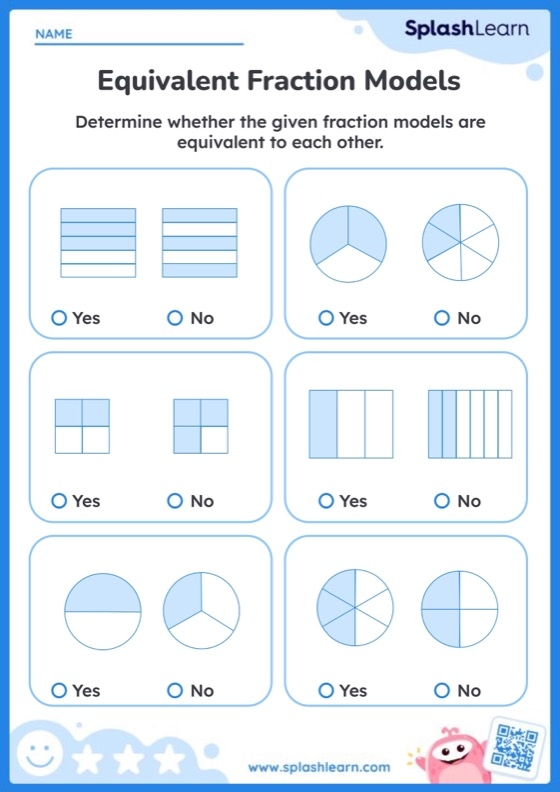 NAME

SplashLearn

Equivalent Fraction Models

Determine whether the given fraction models are equivalent to each other.

Yes No

Yes No

Yes No

Yes No

Yes No

Yes No

www.splashlearn.com