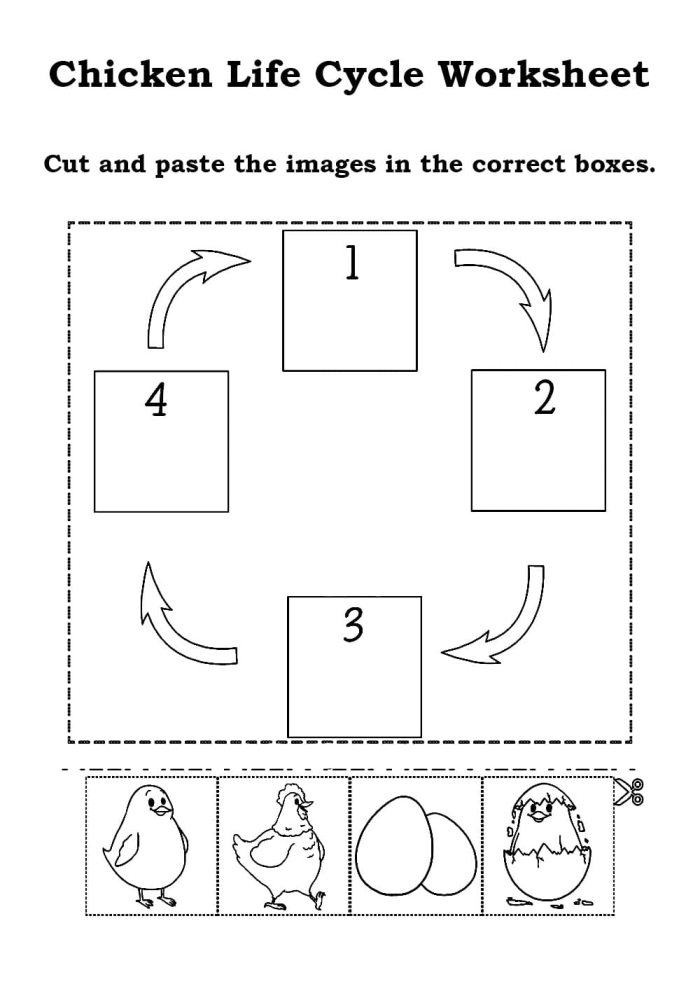 Chicken Life Cycle Worksheet

Cut and paste the images in the correct boxes.

1

2

3

4