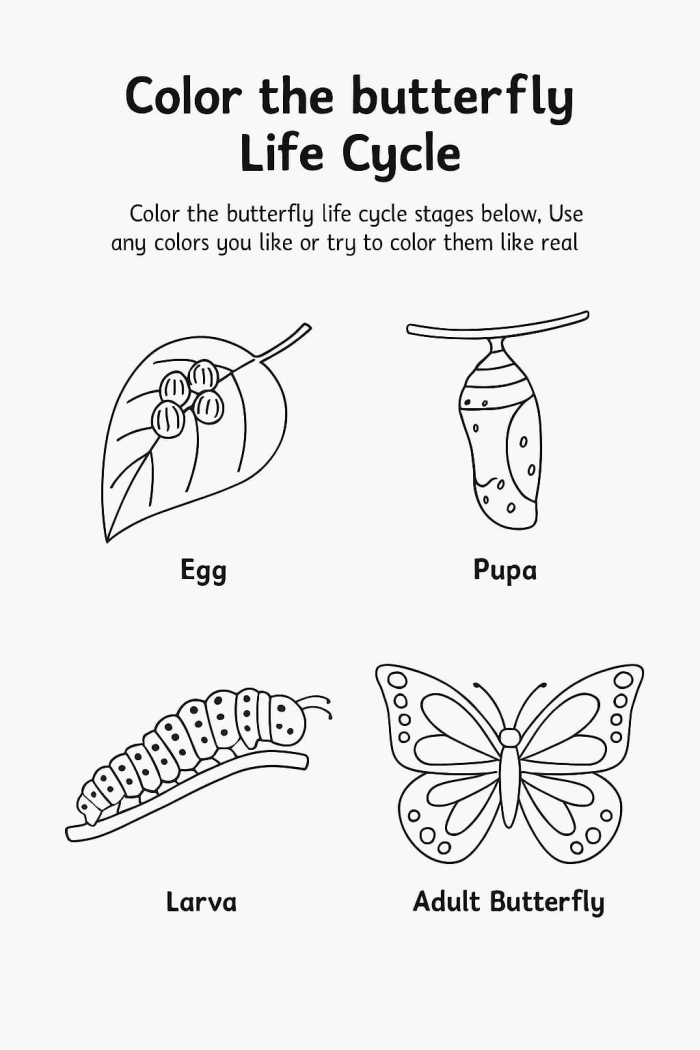 Color the butterfly Life Cycle

Color the butterfly life cycle stages below, Use any colors you like or try to color them like real

Egg

Pupa

Larva

Adult Butterfly