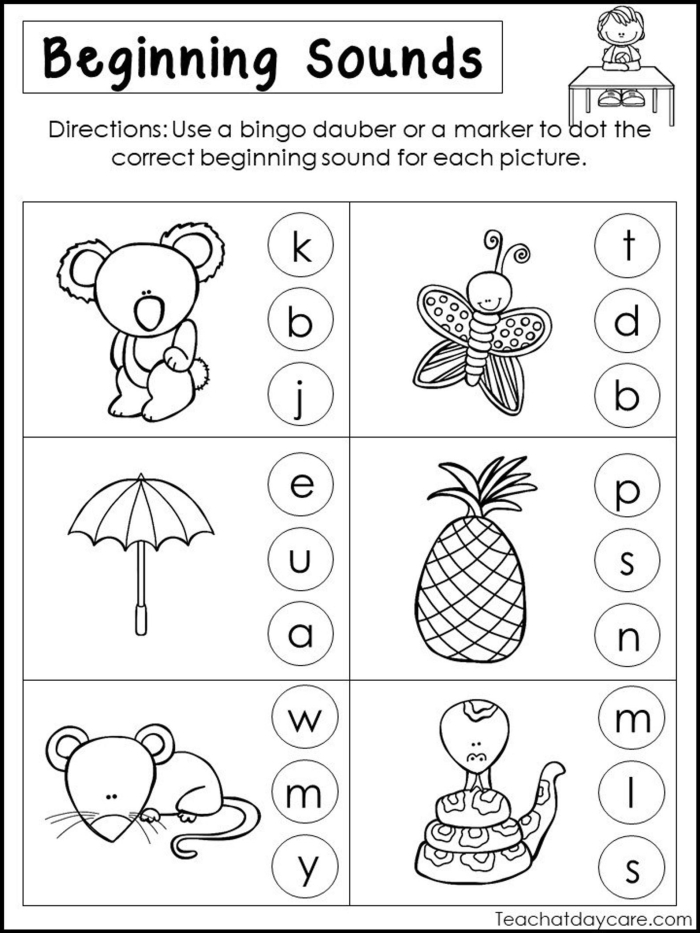 Beginning Sounds

Directions: Use a bingo dauber or a marker to dot the correct beginning sound for each picture.

k
b
j

t
d
b

e
u
a

p
s
n

w
m
y

m
l
s

Teachatdaycare.com