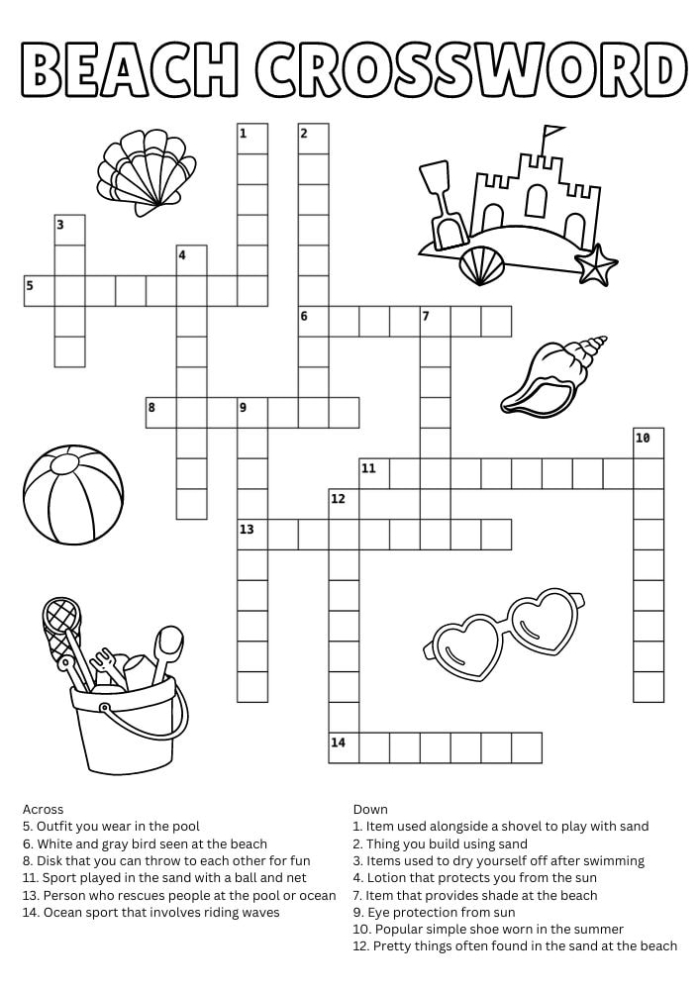 BEACH CROSSWORD

1
2
3
4
5
6
7
8
9
10
11
12
13
14

Across
5. Outfit you wear in the pool
6. White and gray bird seen at the beach
8. Disk that you can throw to each other for fun
11. Sport played in the sand with a ball and net
13. Person who rescues people at the pool or ocean
14. Ocean sport that involves riding waves

Down
1. Item used alongside a shovel to play with sand
2. Thing you build using sand
3. Items used to dry yourself off after swimming
4. Lotion that protects you from the sun
7. Item that provides shade at the beach
9. Eye protection from sun
10. Popular simple shoe worn in the summer
12. Pretty things often found in the sand at the beach