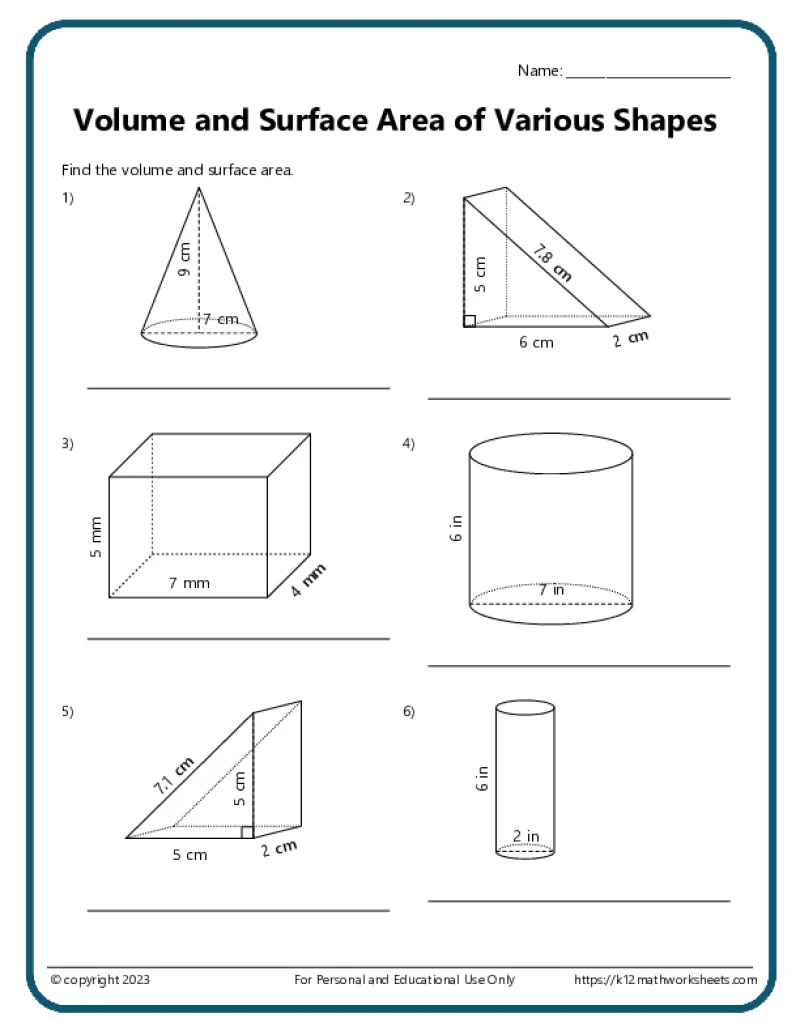 Name: ____________________

Volume and Surface Area of Various Shapes

Find the volume and surface area.

1)

9 cm

7 cm

2)

5 cm

7.8 cm

6 cm

2 cm

3)

5 mm

7 mm

4 mm

4)

6 in

7 in

5)

7.1 cm

5 cm

5 cm

2 cm

6)

6 in

2 in

© copyright 2023

For Personal and Educational Use Only

https://k12mathworksheets.com