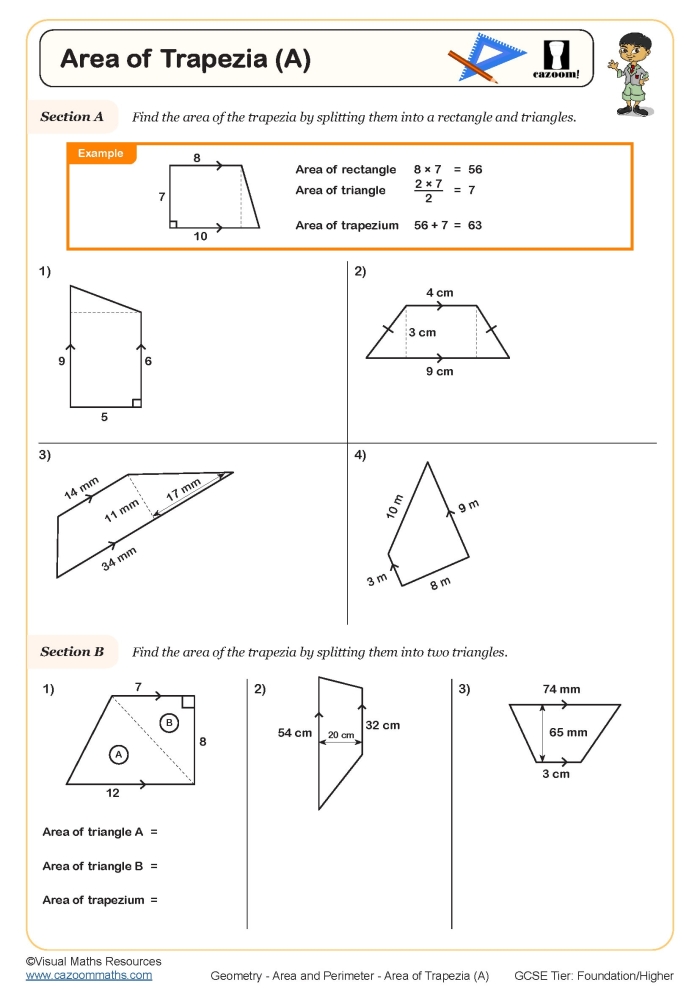 Area of Trapezia (A)

cazoom!

Section A Find the area of the trapezia by splitting them into a rectangle and triangles.

Example

8
7
10

Area of rectangle $8 \times 7 = 56$
Area of triangle $\frac{2 \times 7}{2} = 7$
Area of trapezium $56 + 7 = 63$

1)
9
6
5

2)
4 cm
3 cm
9 cm

3)
14 mm
11 mm
17 mm
34 mm

4)
10 m
9 m
3 m
8 m

Section B Find the area of the trapezia by splitting them into two triangles.

1)
7
B
A
8
12

Area of triangle A =

Area of triangle B =

Area of trapezium =

2)
54 cm
20 cm
32 cm

3)
74 mm
65 mm
3 cm

©Visual Maths Resources
www.cazoommaths.com
Geometry - Area and Perimeter - Area of Trapezia (A)
GCSE Tier: Foundation/Higher